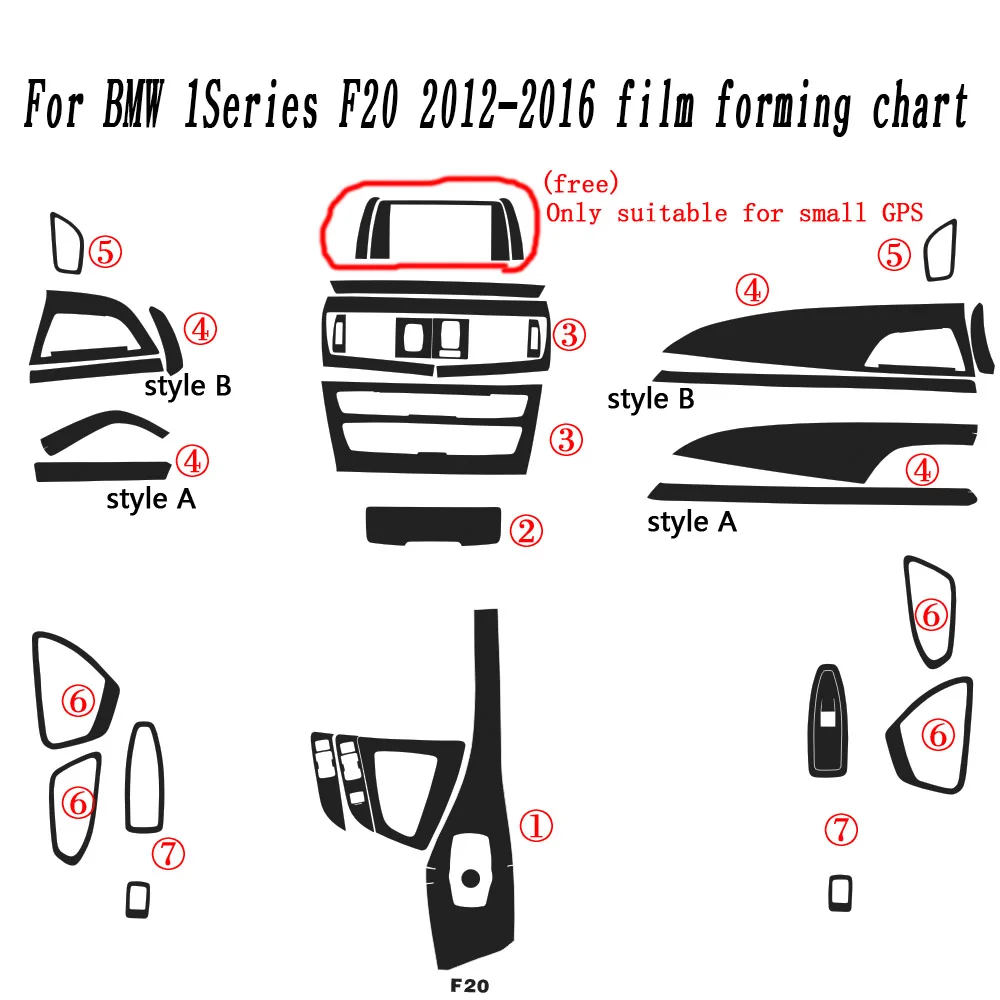 For BMW 1Series F20 2012-2016 film forming chart

(free)
Only suitable for small GPS

⑤

④

style B

④

style A

③

③

②

⑤

④

style B

④

style A

⑥

⑥

⑦

①

F20

⑥

⑥

⑦