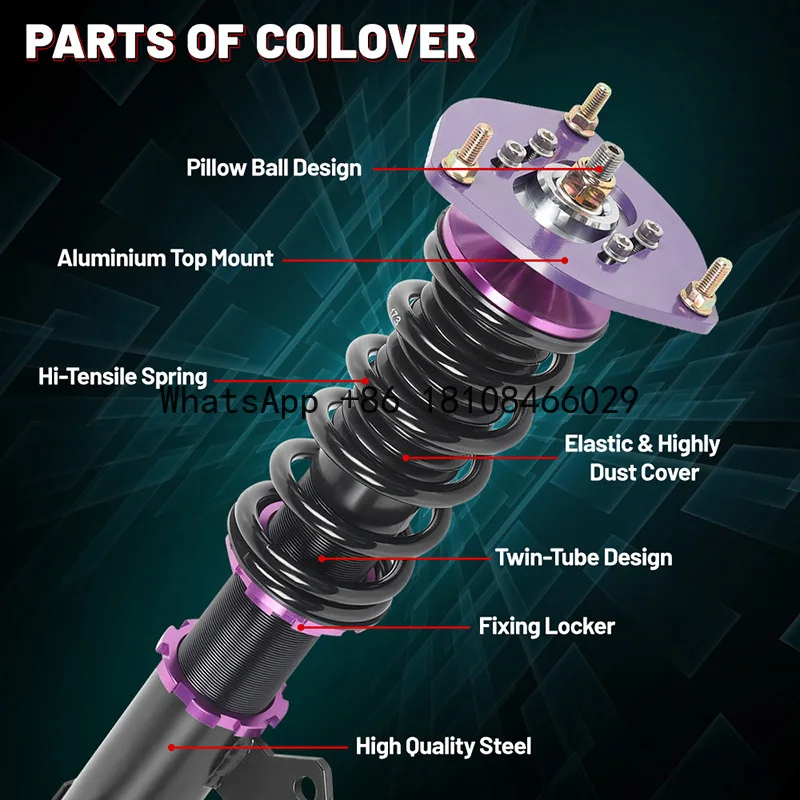 PARTS OF COILOVER

Pillow Ball Design

Aluminium Top Mount

Hi-Tensile Spring

WhatsApp +86 18108466029

Elastic & Highly Dust Cover

Twin-Tube Design

Fixing Locker

High Quality Steel