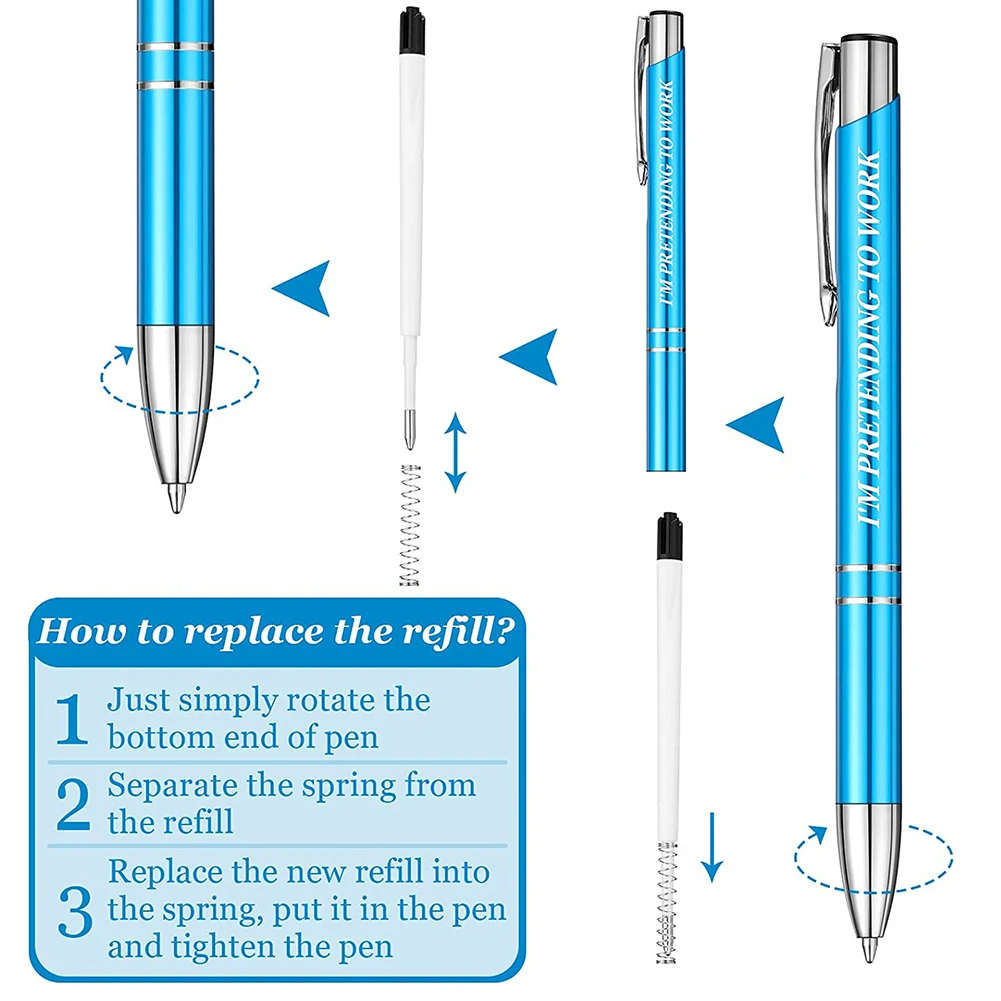 I'M PRETENDING TO WORK

I'M PRETENDING TO WORK

How to replace the refill?

1 Just simply rotate the bottom end of pen

2 Separate the spring from the refill

3 Replace the new refill into the spring, put it in the pen and tighten the pen