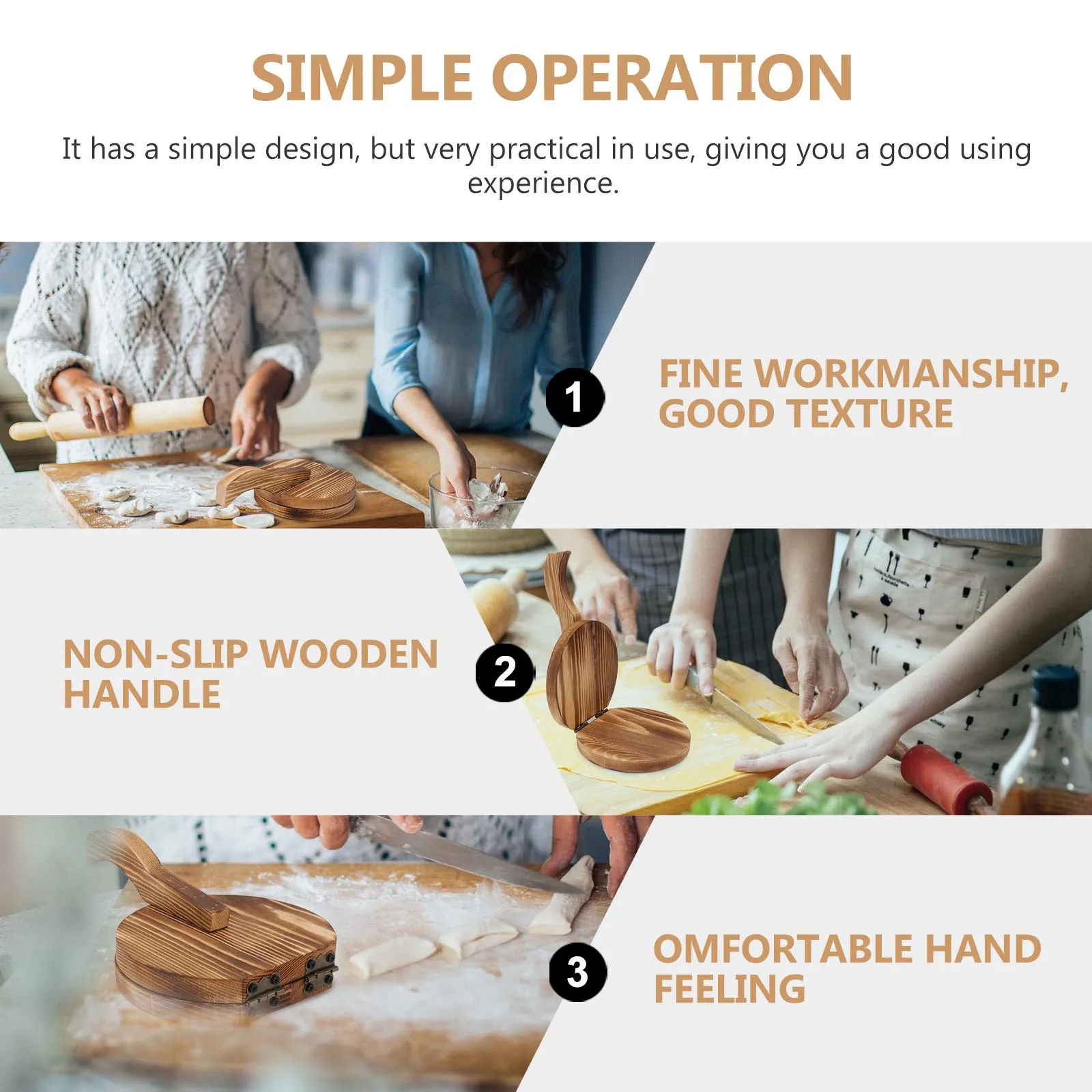 SIMPLE OPERATION

It has a simple design, but very practical in use, giving you a good using experience.

1

FINE WORKMANSHIP, GOOD TEXTURE

NON-SLIP WOODEN HANDLE

2

3

OMFORTABLE HAND FEELING