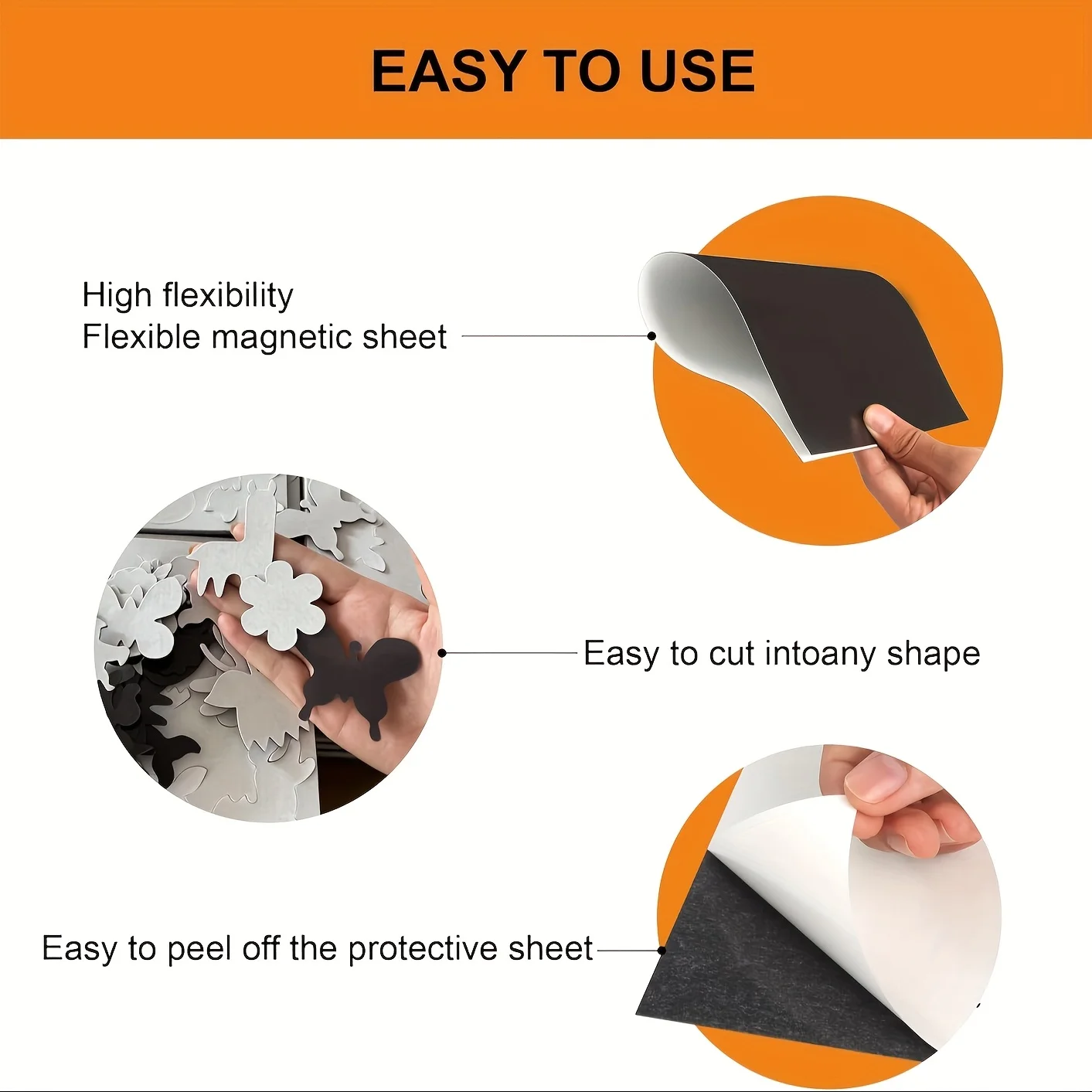 EASY TO USE

High flexibility
Flexible magnetic sheet

Easy to cut intoany shape

Easy to peel off the protective sheet