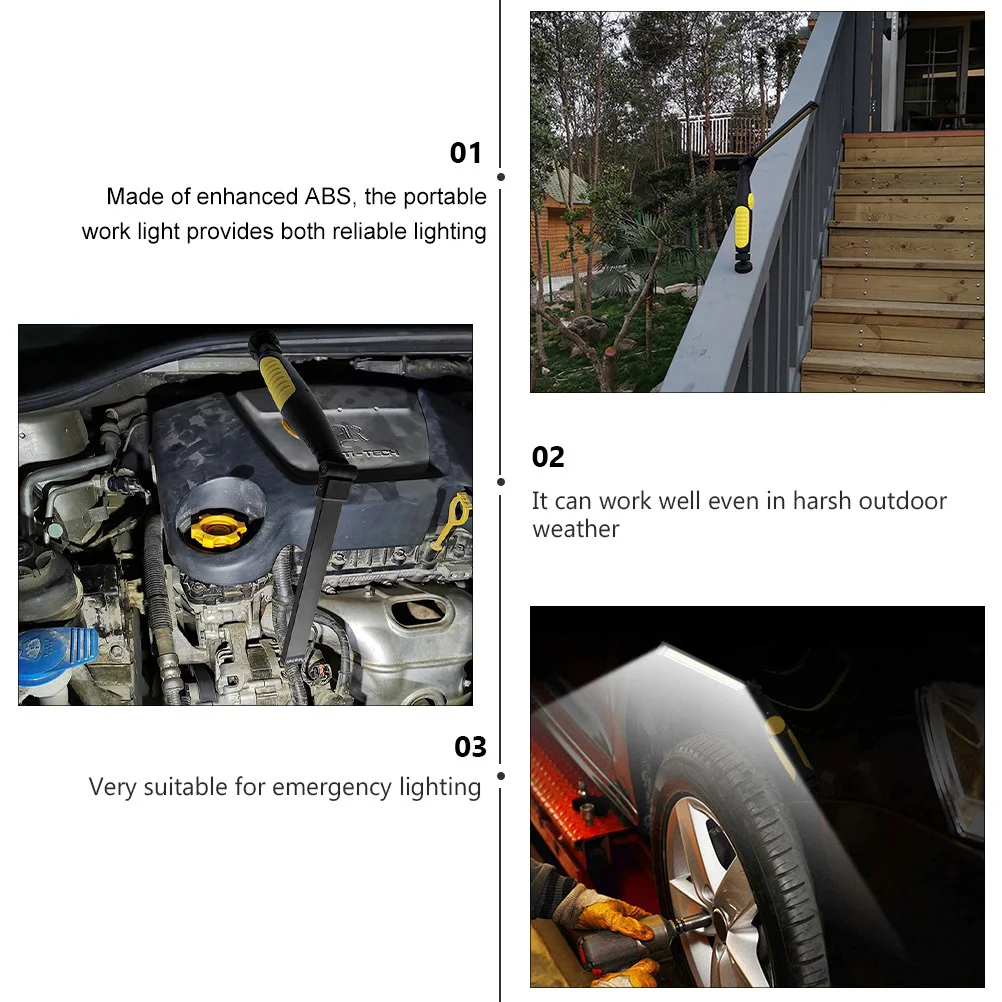 01

Made of enhanced ABS, the portable work light provides both reliable lighting

02

It can work well even in harsh outdoor weather

03

Very suitable for emergency lighting