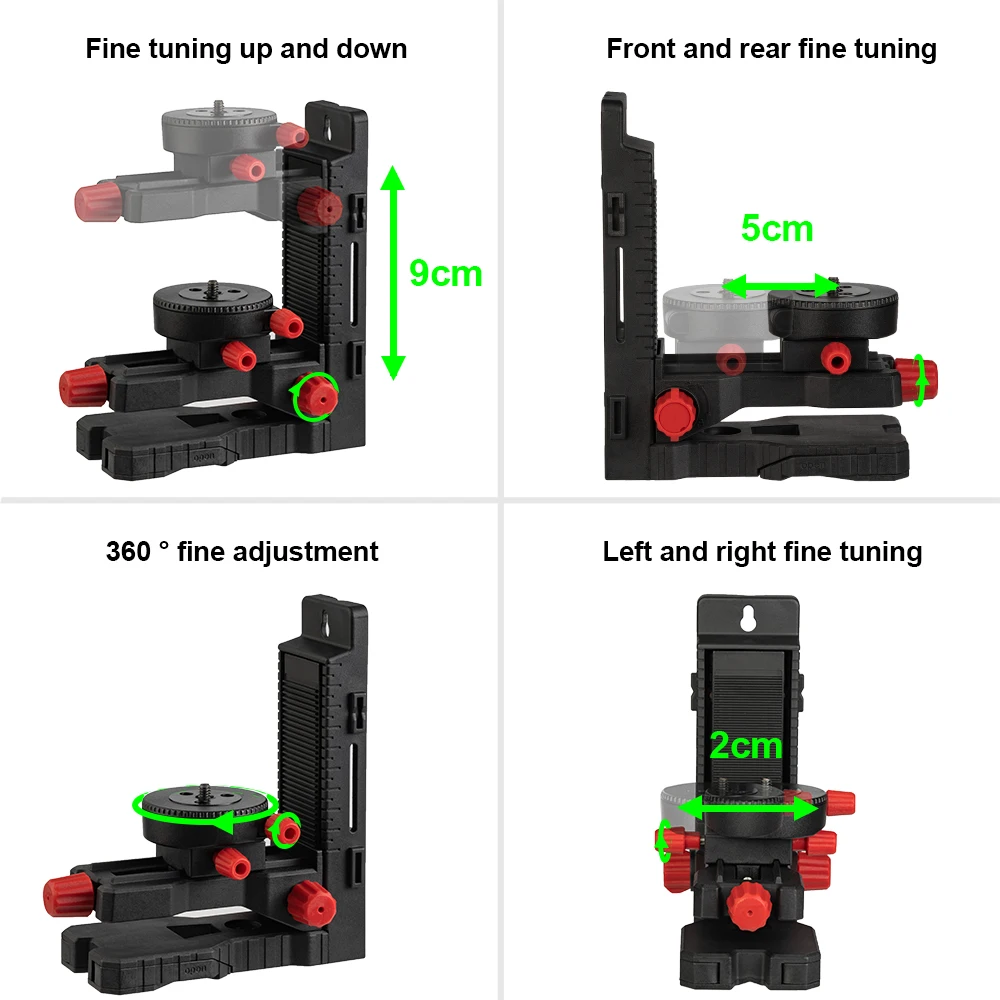 Fine tuning up and down

9cm

Front and rear fine tuning

5cm

360 ° fine adjustment

Left and right fine tuning

2cm