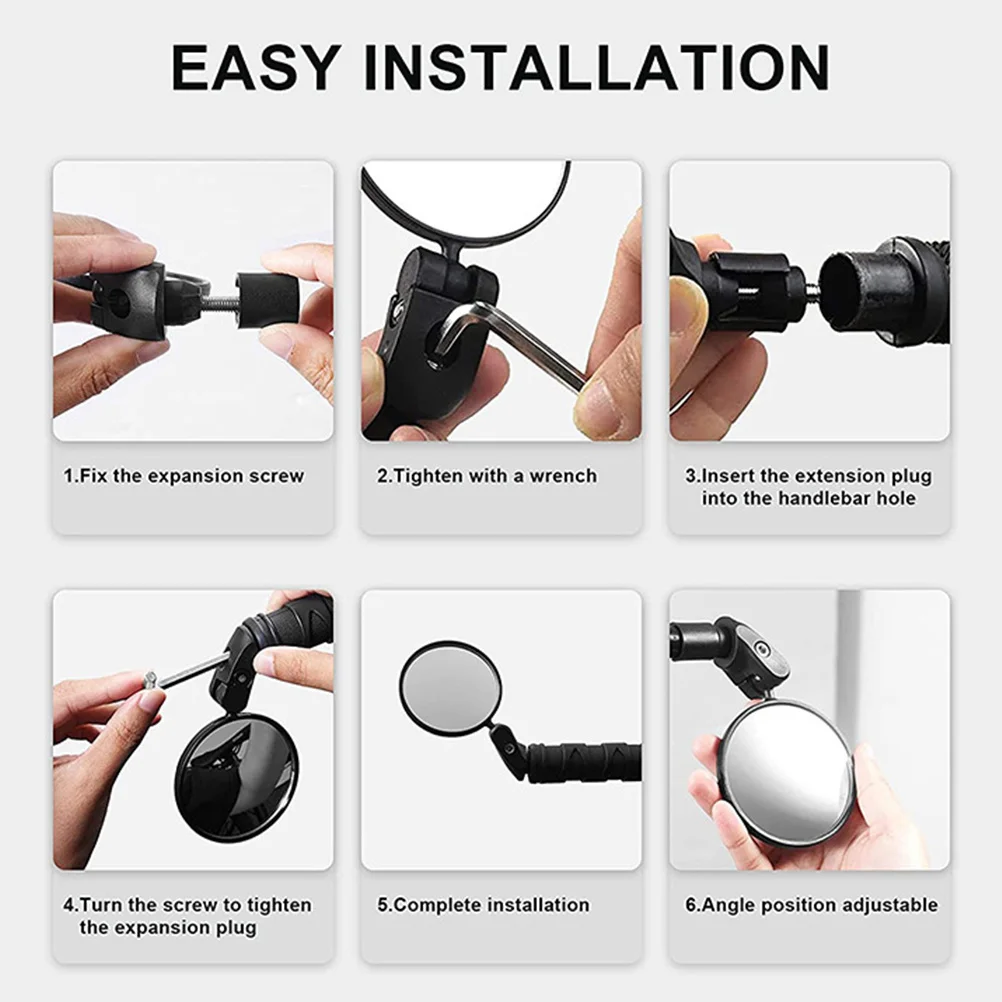 EASY INSTALLATION

1.Fix the expansion screw

2.Tighten with a wrench

3.Insert the extension plug into the handlebar hole

4.Turn the screw to tighten the expansion plug

5.Complete installation

6.Angle position adjustable