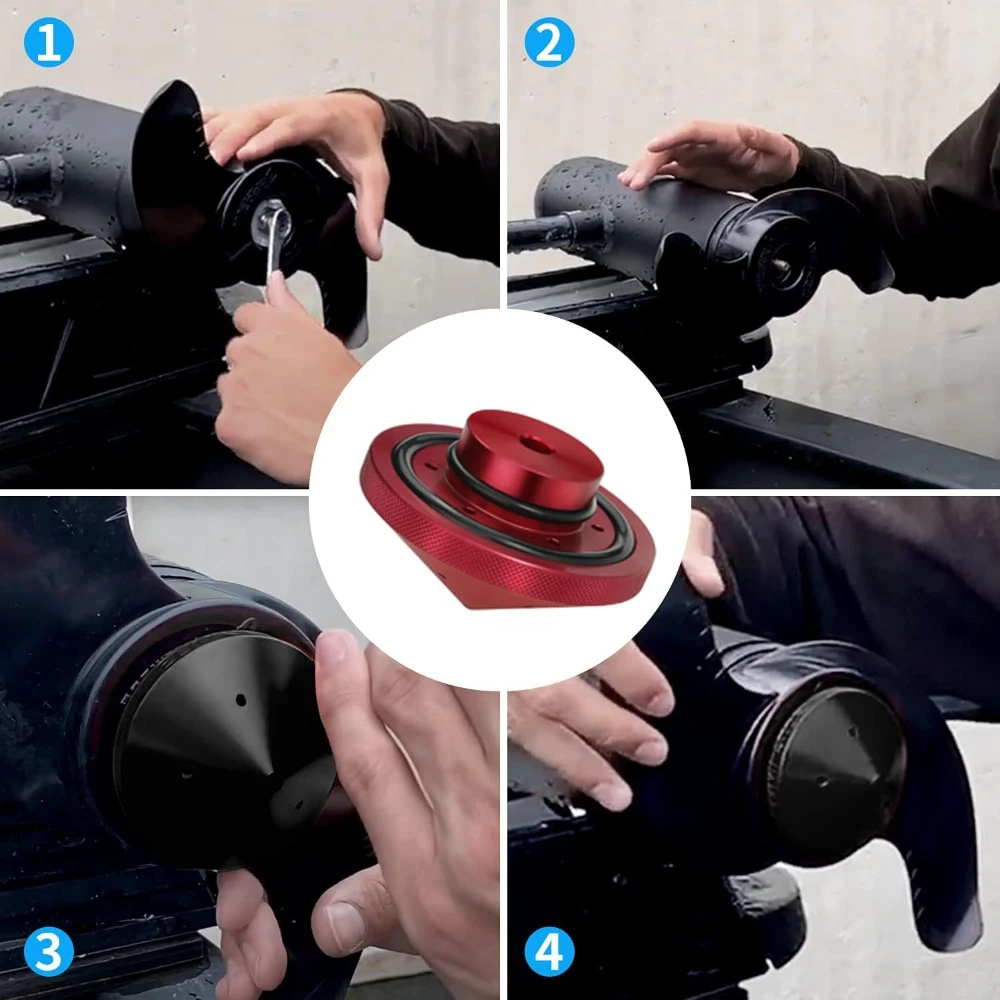 1
2
3
4