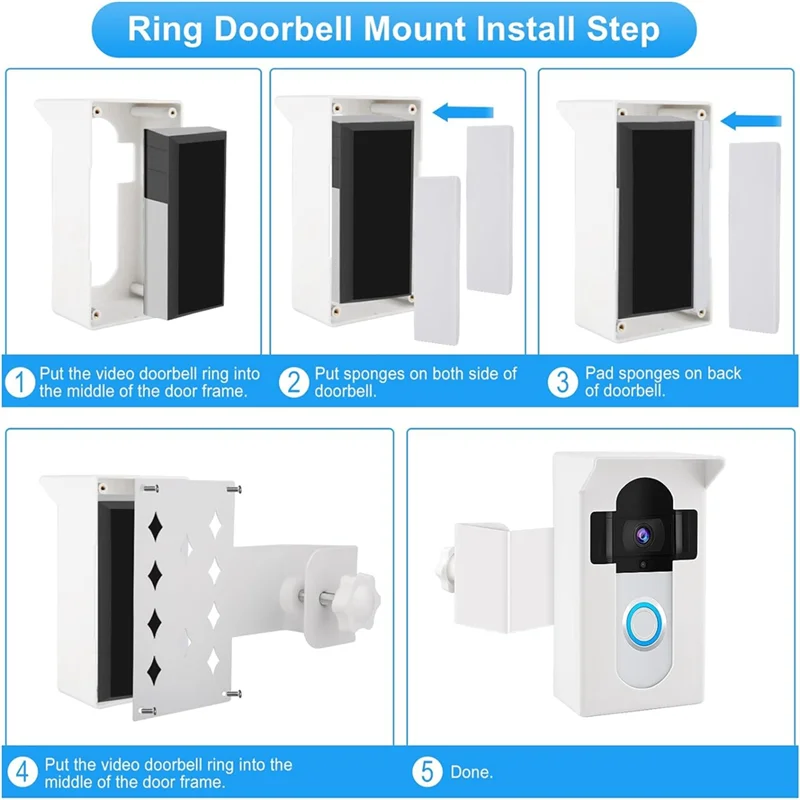 Ring Doorbell Mount Install Step

1 Put the video doorbell ring into the middle of the door frame.

2 Put sponges on both side of doorbell.

3 Pad sponges on back of doorbell.

4 Put the video doorbell ring into the middle of the door frame.

5 Done.