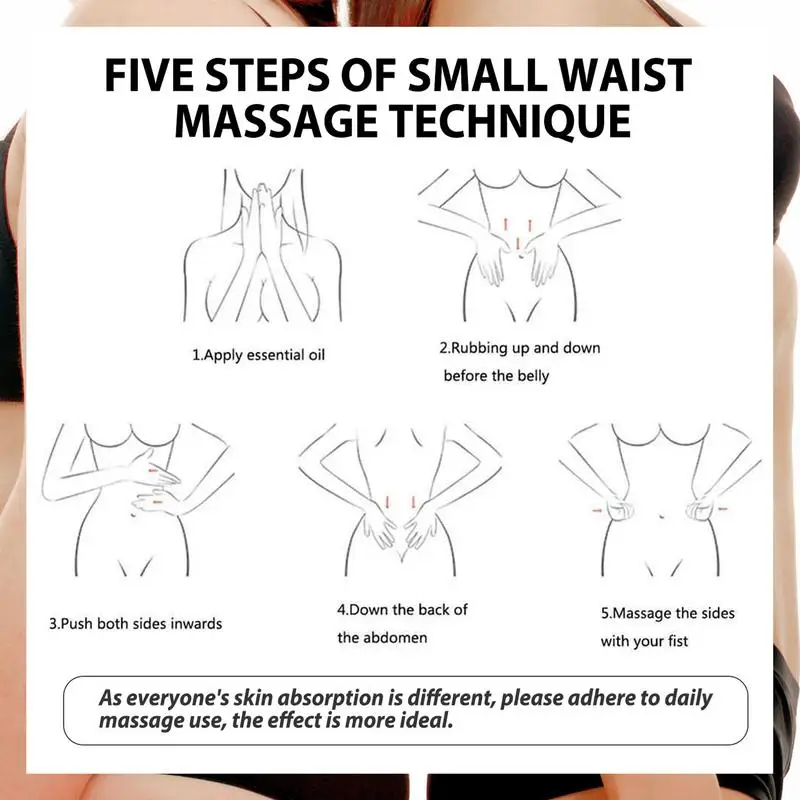 FIVE STEPS OF SMALL WAIST MASSAGE TECHNIQUE

1.Apply essential oil

2.Rubbing up and down before the belly

3.Push both sides inwards

4.Down the back of the abdomen

5.Massage the sides with your fist

As everyone's skin absorption is different, please adhere to daily massage use, the effect is more ideal.