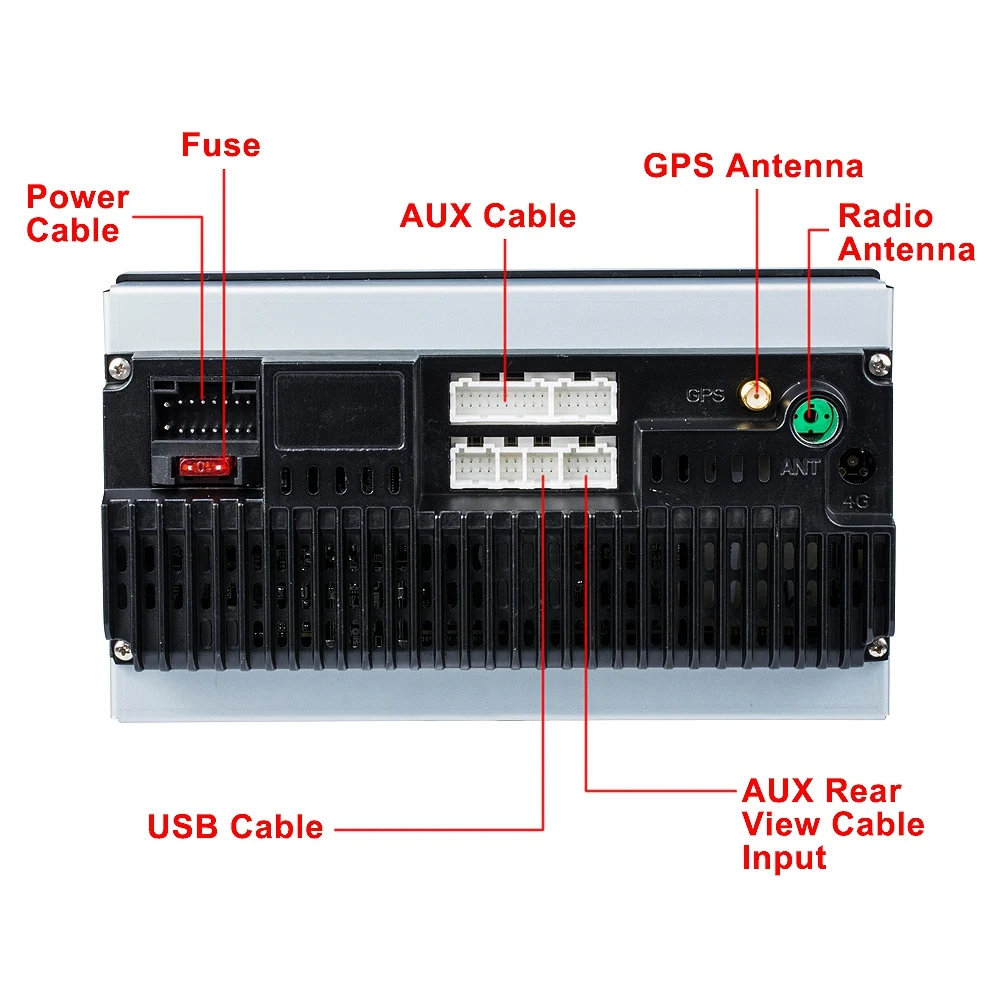 Fuse

Power Cable

AUX Cable

GPS Antenna

Radio Antenna

GPS

ANT

4G

USB Cable

AUX Rear View Cable Input