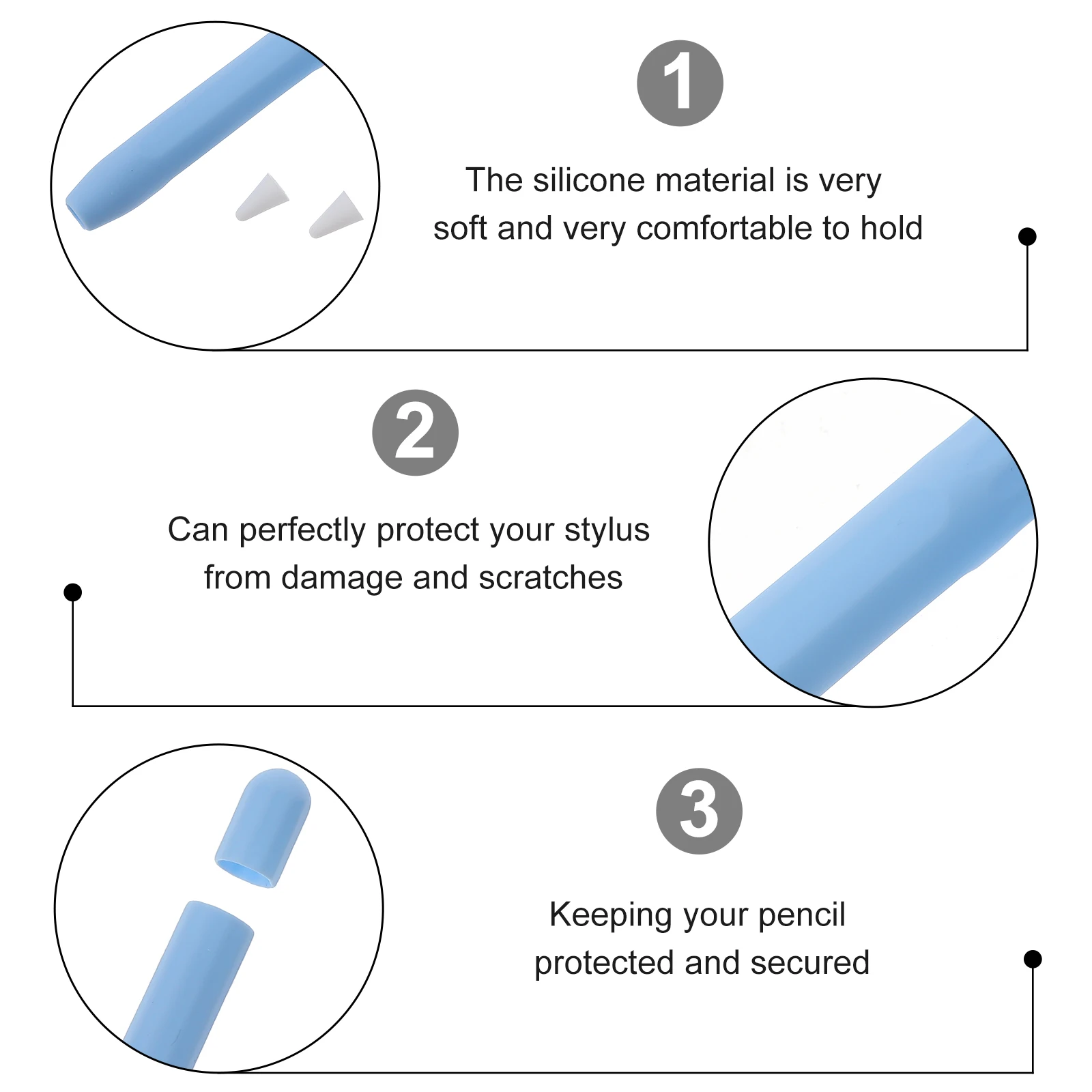 1

The silicone material is very soft and very comfortable to hold

2

Can perfectly protect your stylus from damage and scratches

3

Keeping your pencil protected and secured