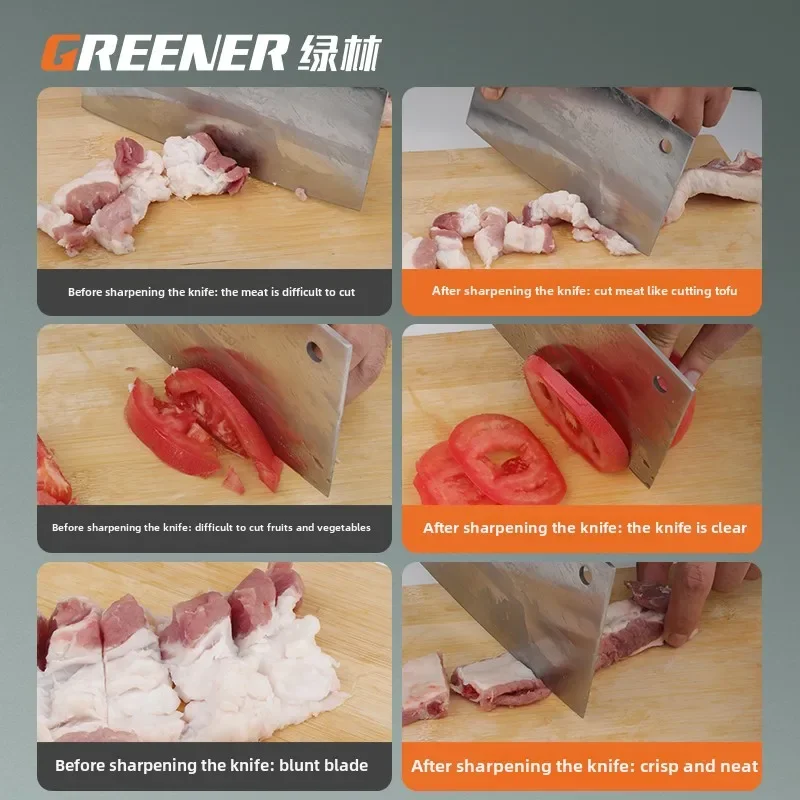 GREENER 绿林

Before sharpening the knife: the meat is difficult to cut

After sharpening the knife: cut meat like cutting tofu

Before sharpening the knife: difficult to cut fruits and vegetables

After sharpening the knife: the knife is clear

Before sharpening the knife: blunt blade

After sharpening the knife: crisp and neat