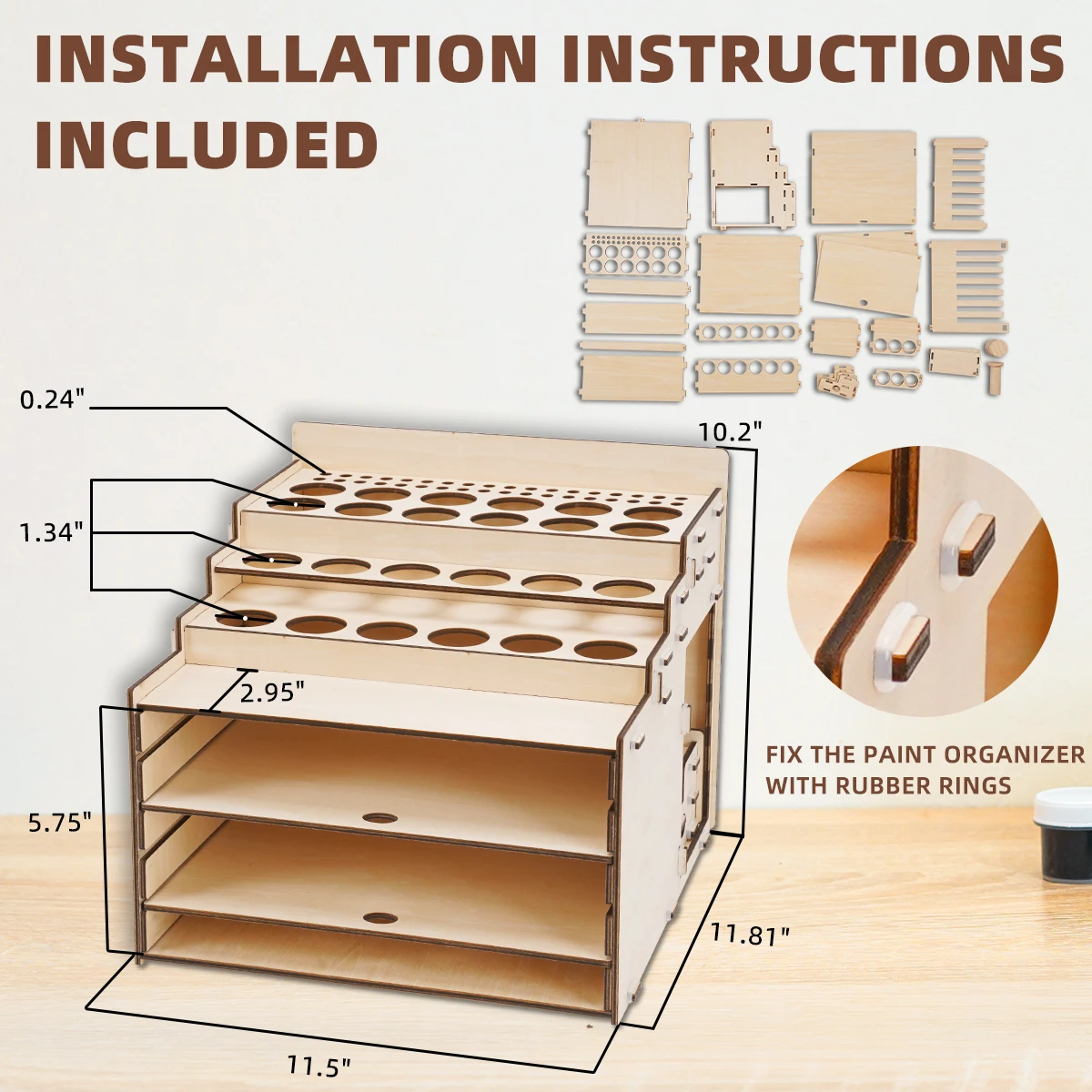 INSTALLATION INSTRUCTIONS INCLUDED

0.24"

10.2"

1.34"

2.95"

5.75"

FIX THE PAINT ORGANIZER WITH RUBBER RINGS

11.81"

11.5"