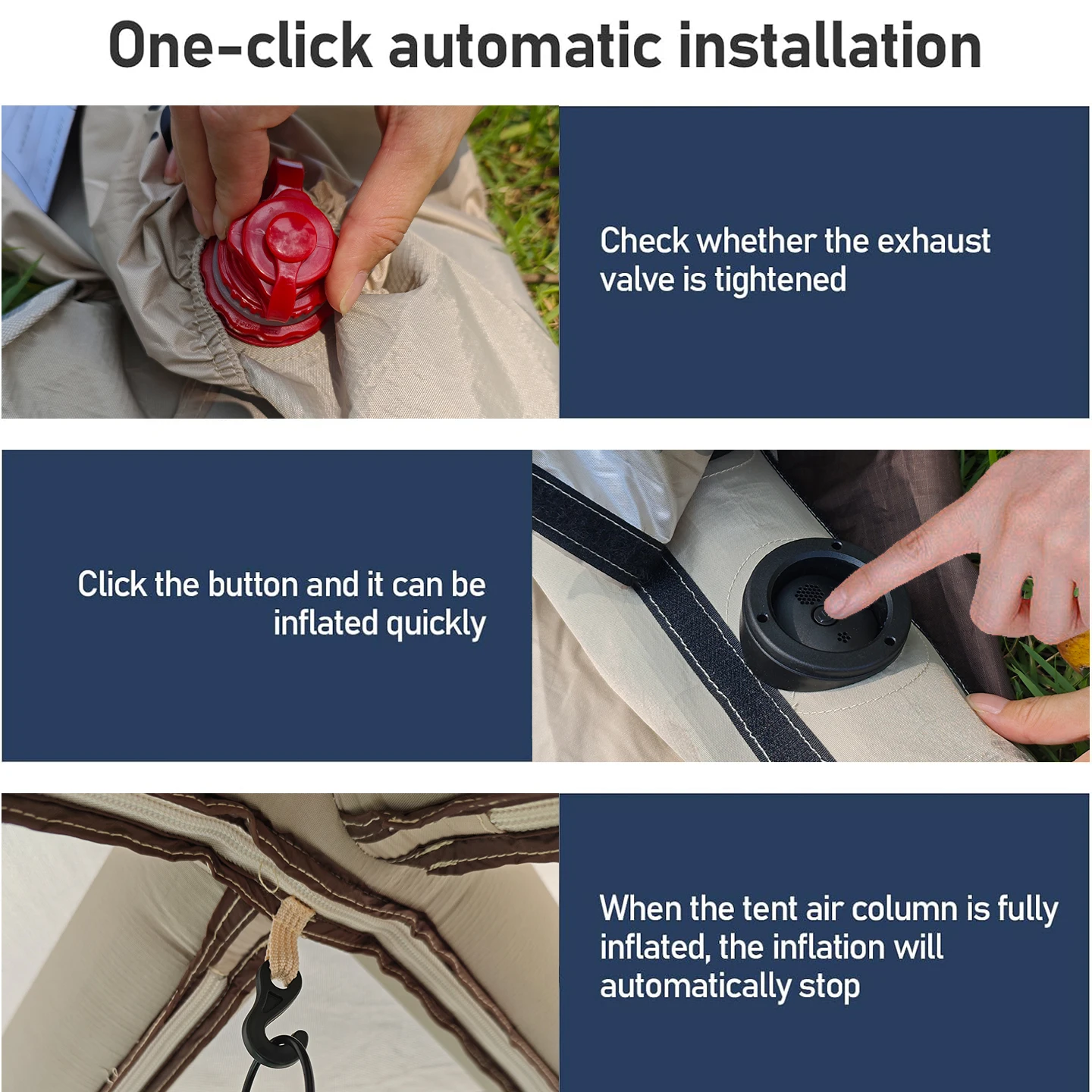 One-click automatic installation

Check whether the exhaust valve is tightened

Click the button and it can be inflated quickly

When the tent air column is fully inflated, the inflation will automatically stop