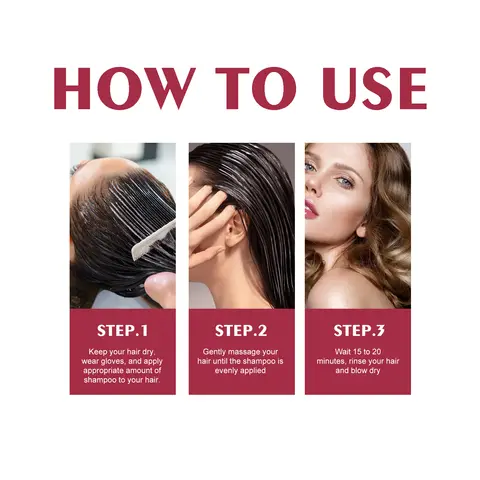 HOW TO USE

STEP.1

Keep your hair dry, wear gloves, and apply appropriate amount of shampoo to your hair.

STEP.2

Gently massage your hair until the shampoo is evenly applied

STEP.3

Wait 15 to 20 minutes, rinse your hair and blow dry