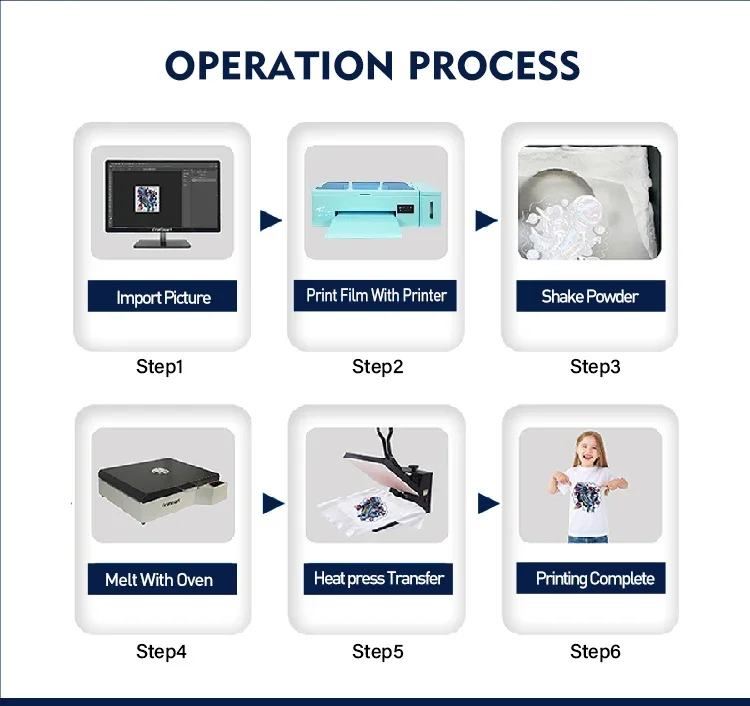 OPERATION PROCESS

Import Picture

Step1

Print Film With Printer

Step2

Shake Powder

Step3

Melt With Oven

Step4

Heat press Transfer

Step5

Printing Complete

Step6