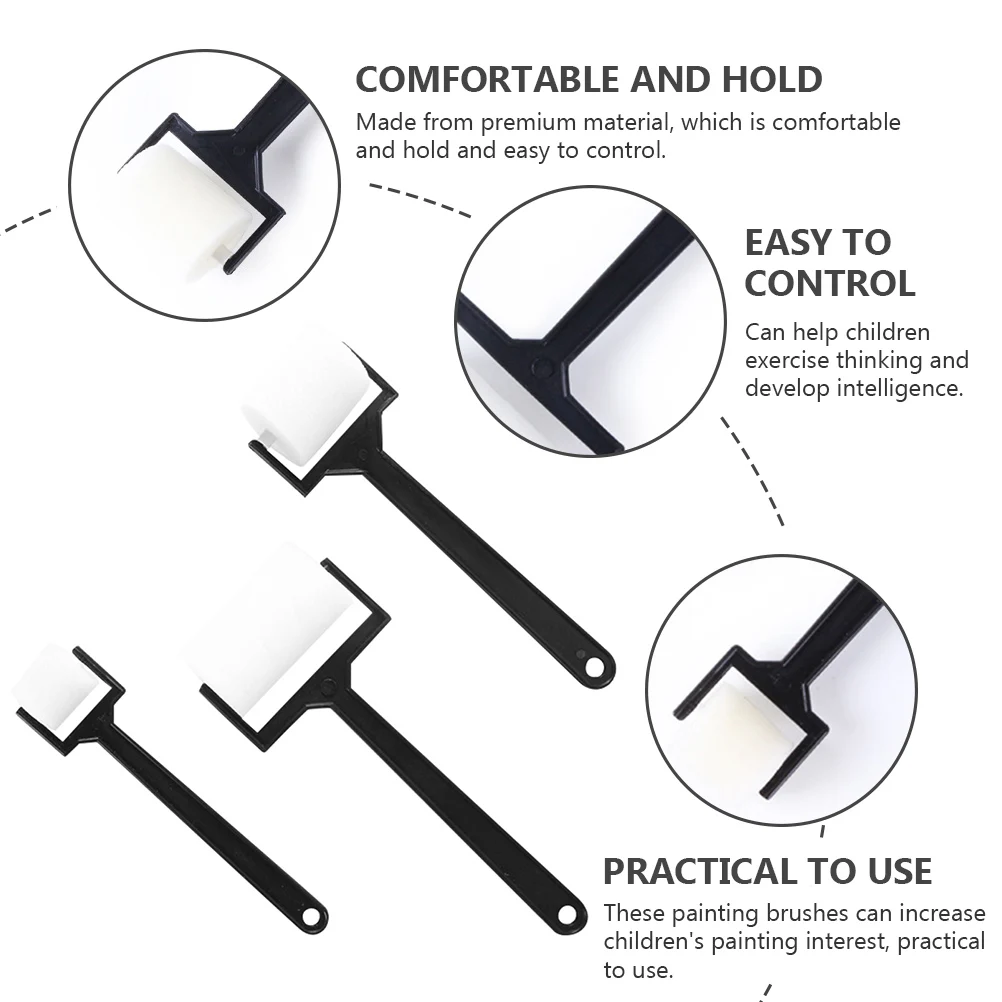 COMFORTABLE AND HOLD
Made from premium material, which is comfortable and hold and easy to control.

EASY TO CONTROL
Can help children exercise thinking and develop intelligence.

PRACTICAL TO USE
These painting brushes can increase children's painting interest, practical to use.