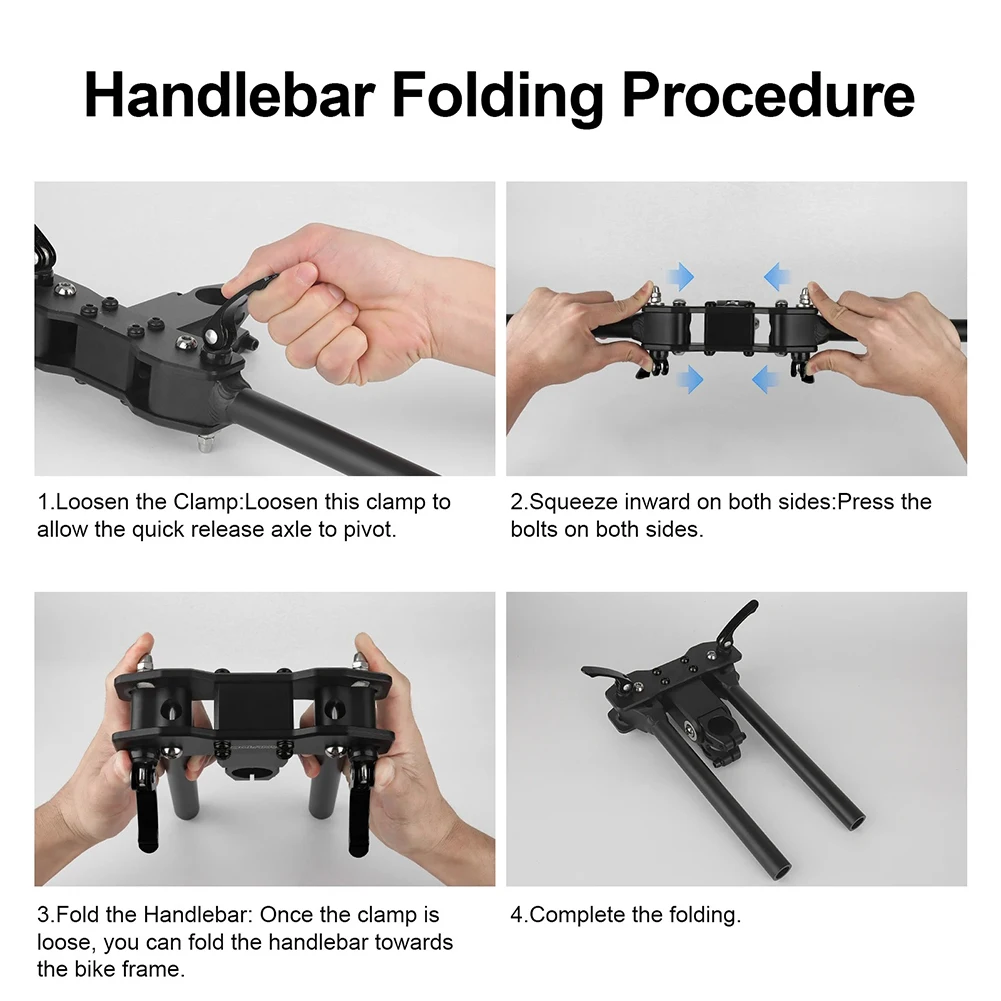 Handlebar Folding Procedure

1.Loosen the Clamp:Loosen this clamp to allow the quick release axle to pivot.

2.Squeeze inward on both sides:Press the bolts on both sides.

3.Fold the Handlebar: Once the clamp is loose, you can fold the handlebar towards the bike frame.

4.Complete the folding.