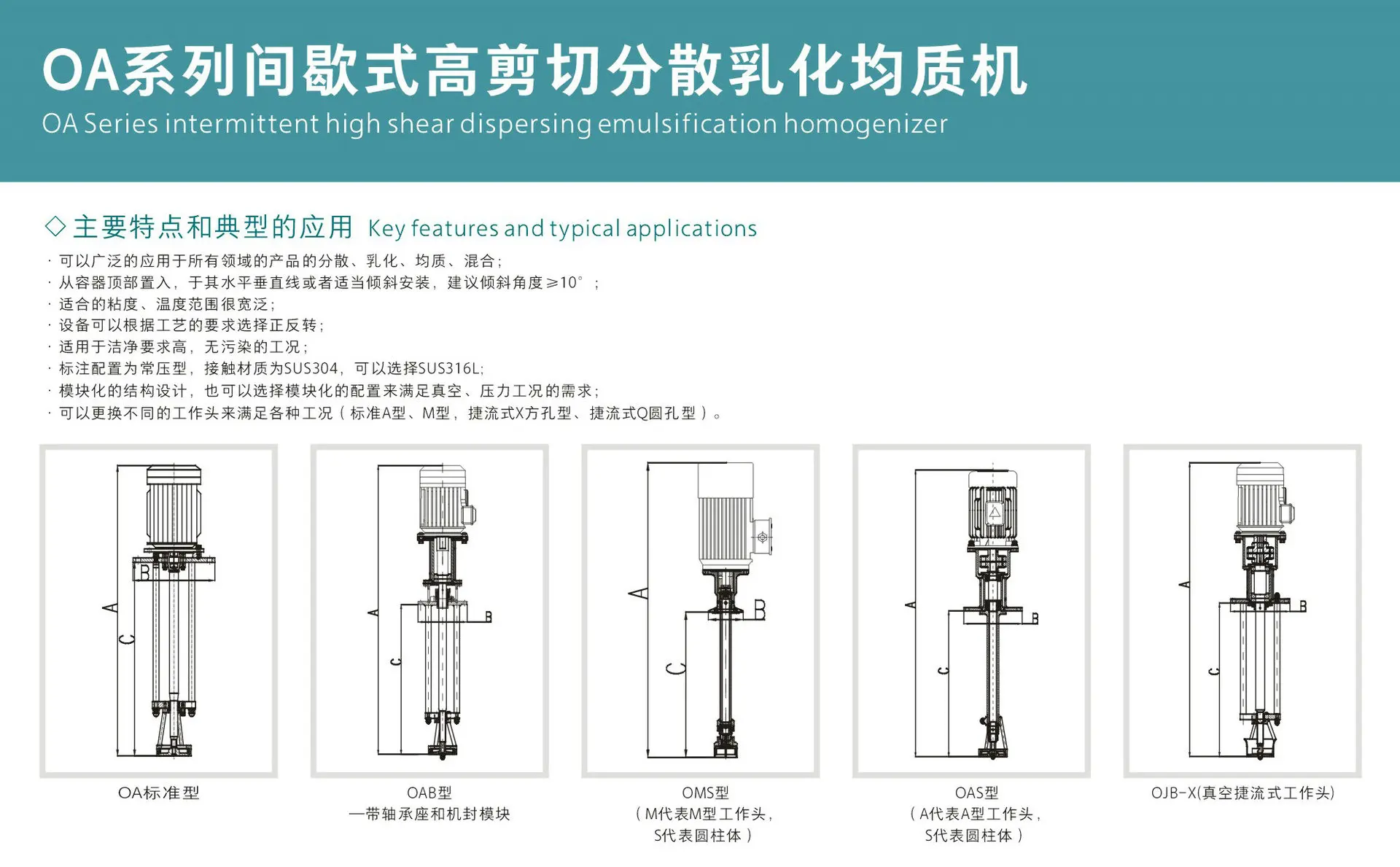 OA系列间歇式高剪切分散乳化均质机
OA Series intermittent high shear dispersing emulsification homogenizer

◇主要特点和典型的应用 Key features and typical applications

· 可以广泛的应用于所有领域的产品的分散、乳化、均质、混合；
· 从容器顶部置入，于其水平垂直线或者适当倾斜安装，建议倾斜角度≥10°；
· 适合的粘度、温度范围很宽泛；
· 设备可以根据工艺的要求选择正反转；
· 适用于洁净要求高，无污染的工况；
· 标注配置为常压型，接触材质为SUS304，可以选择SUS316L；
· 模块化的结构设计，也可以选择模块化的配置来满足真空、压力工况的需求；
· 可以更换不同的工作头来满足各种工况（标准A型、M型，捷流式X方孔型、捷流式Q圆孔型）。

A B C
OA标准型

A B C
OAB型
—带轴承座和机封模块

A B C
OMS型
（M代表M型工作头，
S代表圆柱体）

A B C
OAS型
（A代表A型工作头，
S代表圆柱体）

A B C
OJB-X(真空捷流式工作头)