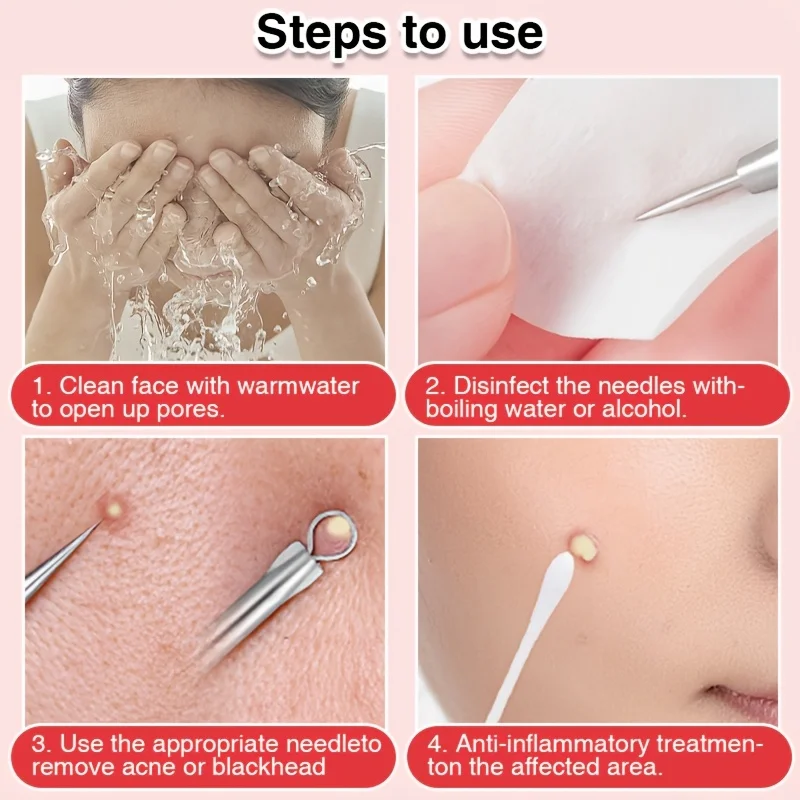 Steps to use

1. Clean face with warmwater to open up pores.

2. Disinfect the needles with-boiling water or alcohol.

3. Use the appropriate needleto remove acne or blackhead

4. Anti-inflammatory treatmen-ton the affected area.