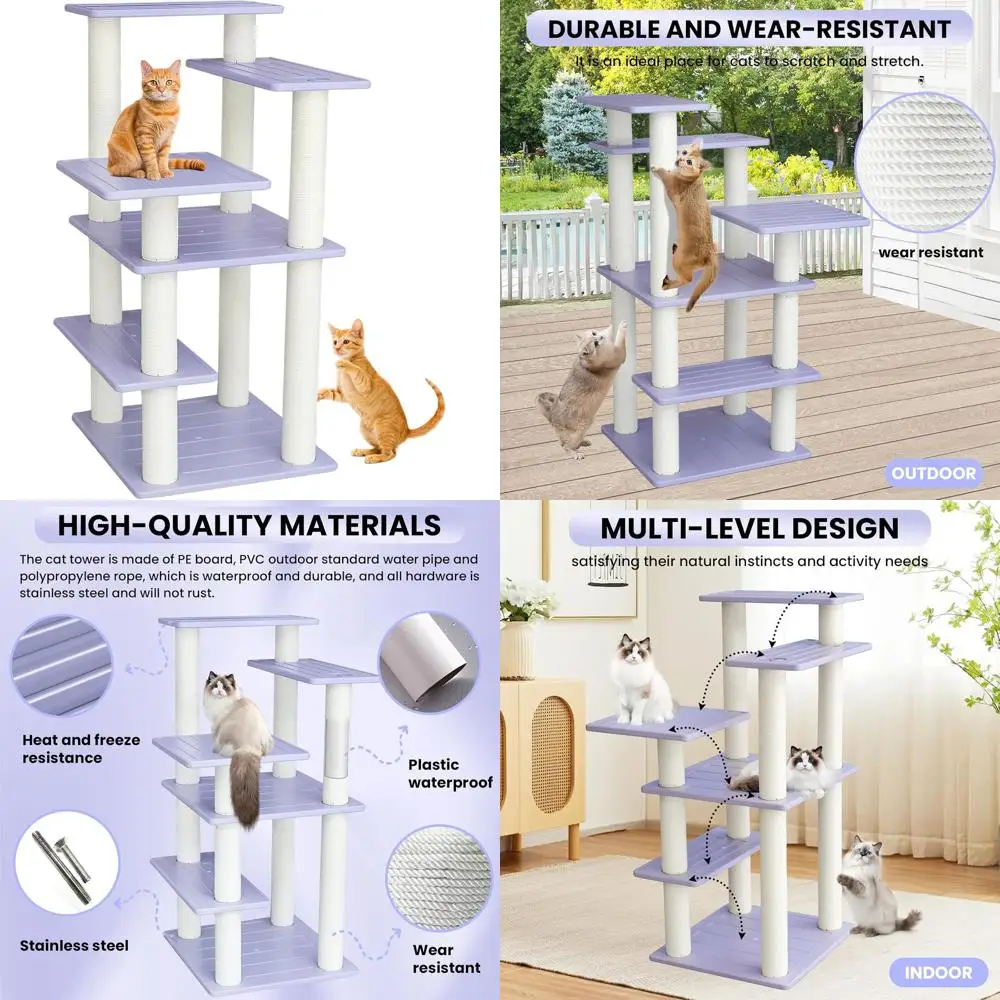 DURABLE AND WEAR-RESISTANT

It is an ideal place for cats to scratch and stretch.

wear resistant

OUTDOOR

HIGH-QUALITY MATERIALS

The cat tower is made of PE board, PVC outdoor standard water pipe and polypropylene rope, which is waterproof and durable, and all hardware is stainless steel and will not rust.

Heat and freeze resistance

Plastic waterproof

Stainless steel

Wear resistant

MULTI-LEVEL DESIGN

satisfying their natural instincts and activity needs

INDOOR