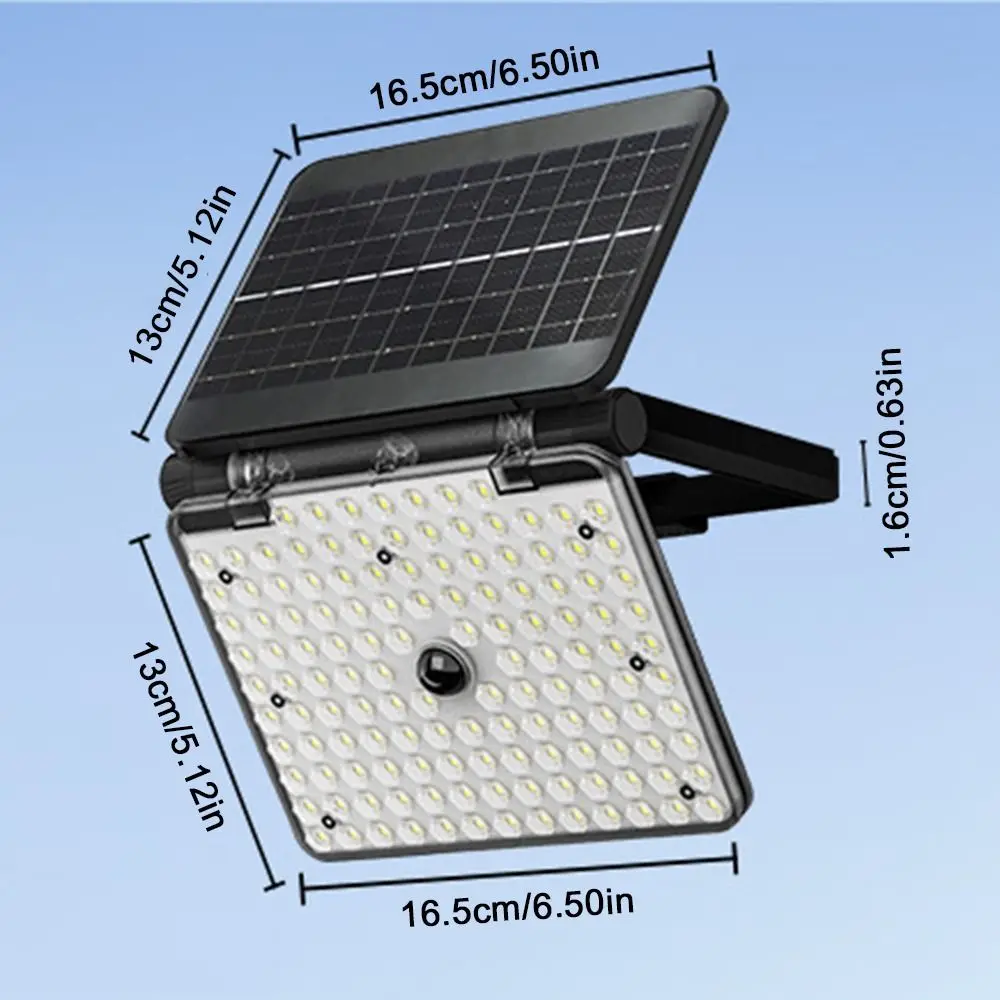 16.5cm/6.50in

13cm/5.12in

1.6cm/0.63in

13cm/5.12in

16.5cm/6.50in