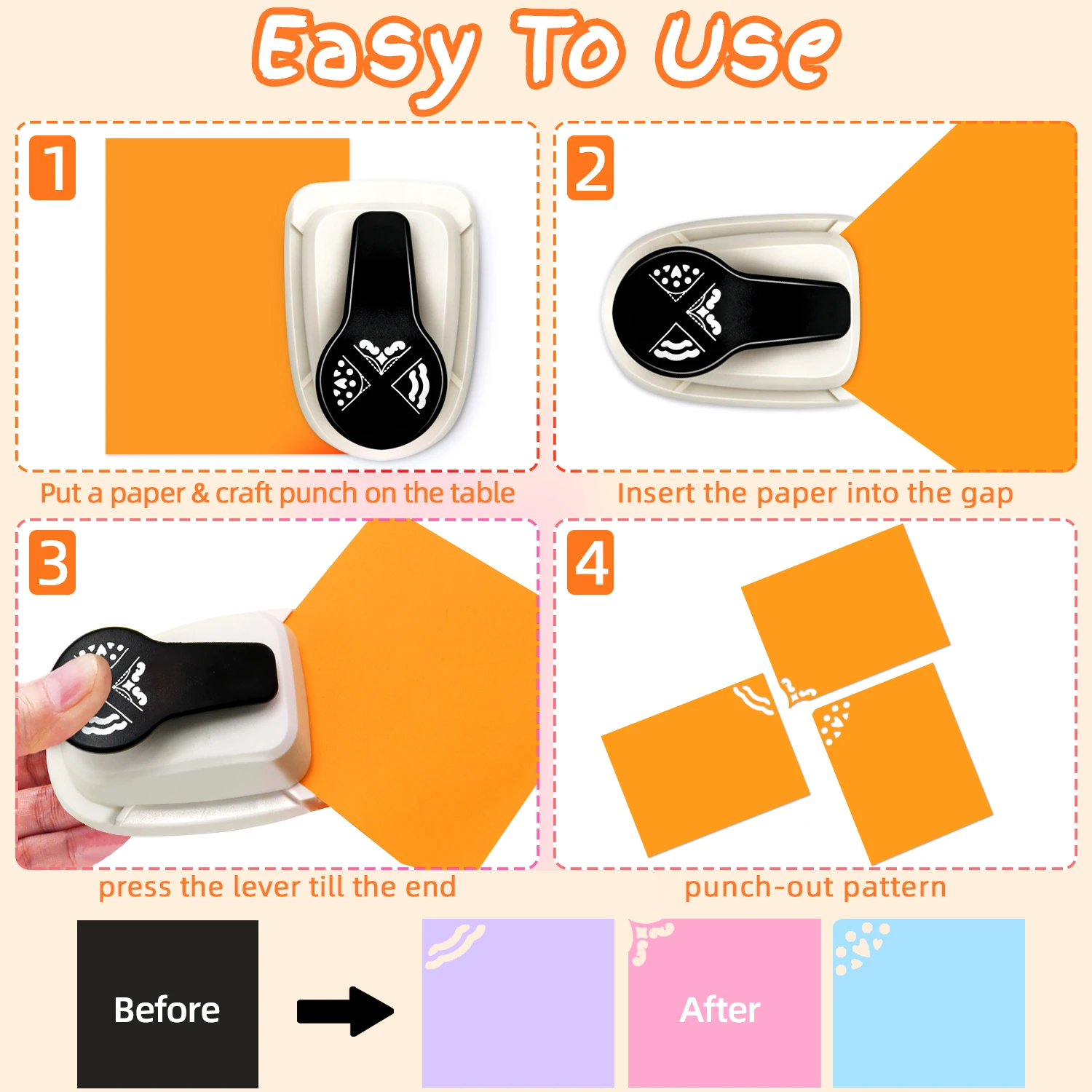 Easy To Use

1

Put a paper & craft punch on the table

2

Insert the paper into the gap

3

press the lever till the end

4

punch-out pattern

Before

After