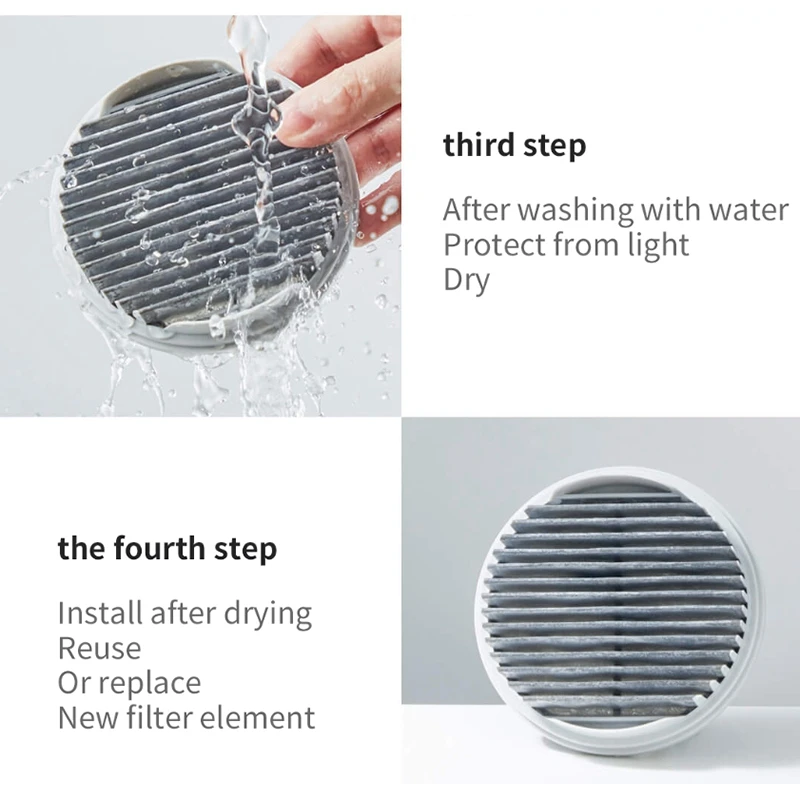 third step

After washing with water
Protect from light
Dry

the fourth step

Install after drying
Reuse
Or replace
New filter element