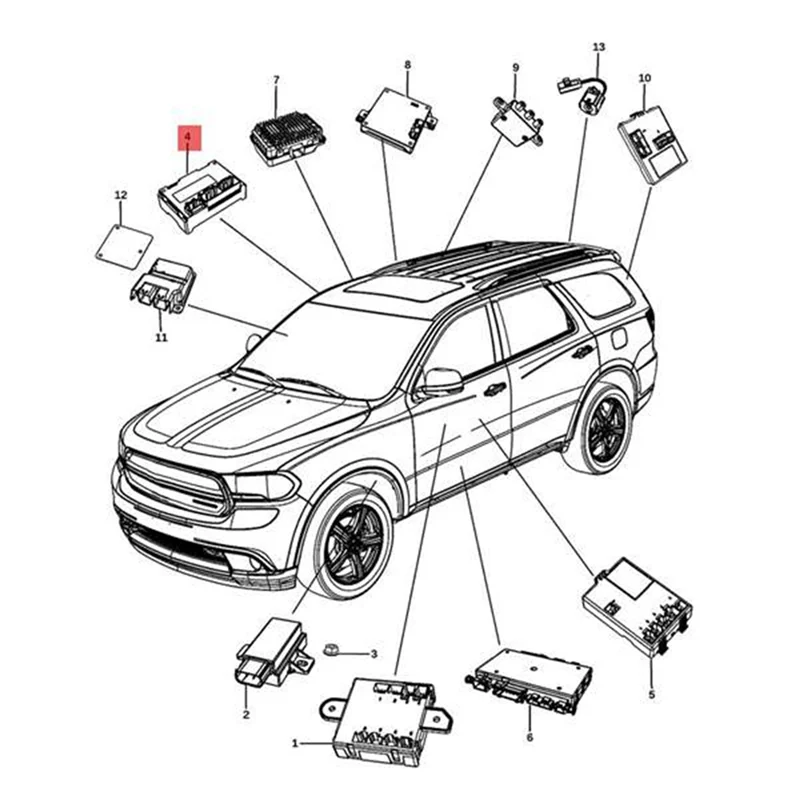 7
8
9
13
10
4
12
11
3
2
1
6
5