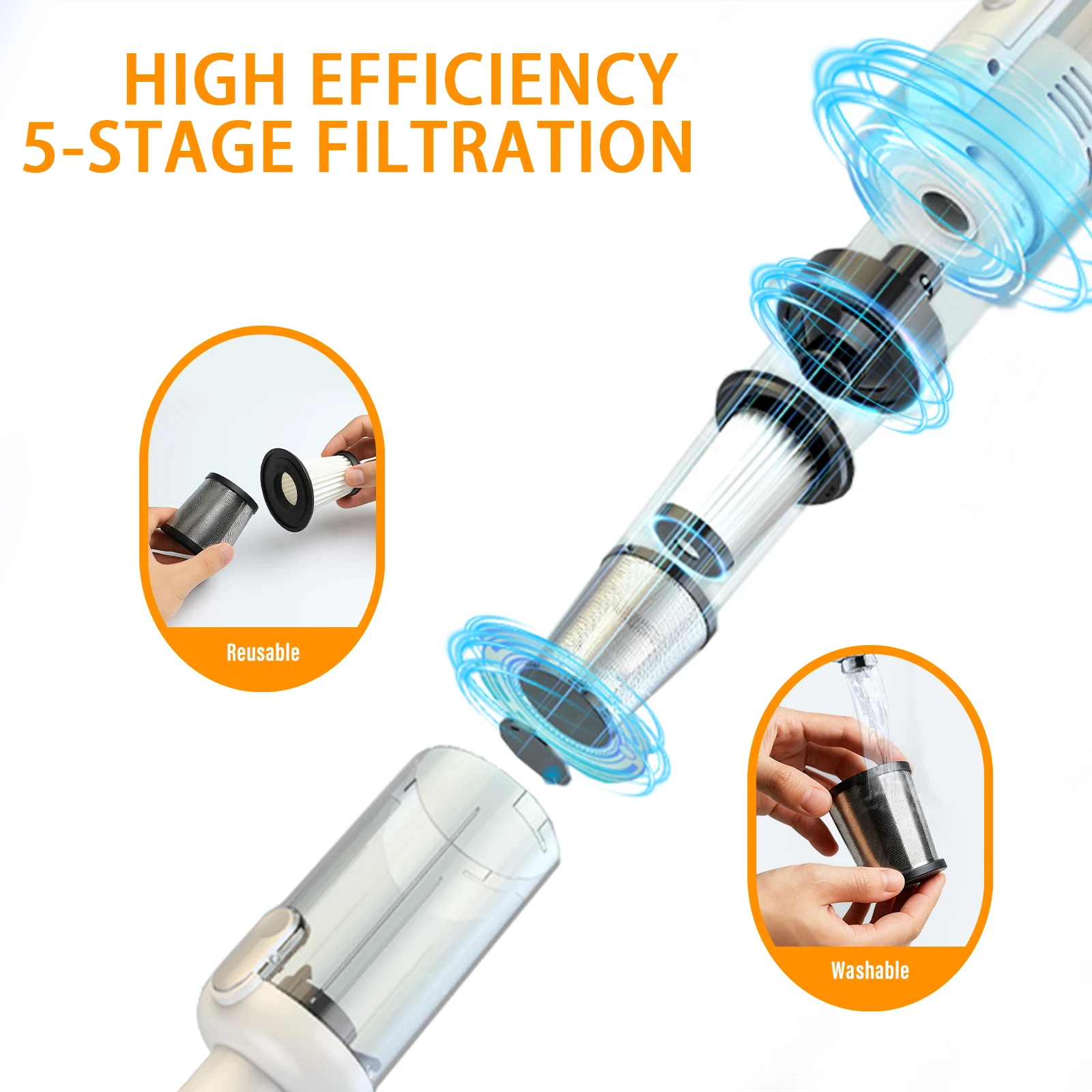 HIGH EFFICIENCY
5-STAGE FILTRATION

Reusable

Washable