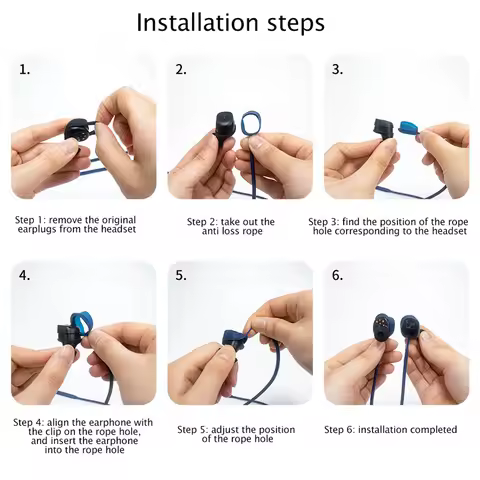 Installation steps

1.

Step 1: remove the original earplugs from the headset

2.

Step 2: take out the anti loss rope

3.

Step 3: find the position of the rope hole corresponding to the headset

4.

Step 4: align the earphone with the clip on the rope hole, and insert the earphone into the rope hole

5.

Step 5: adjust the position of the rope hole

6.

Step 6: installation completed