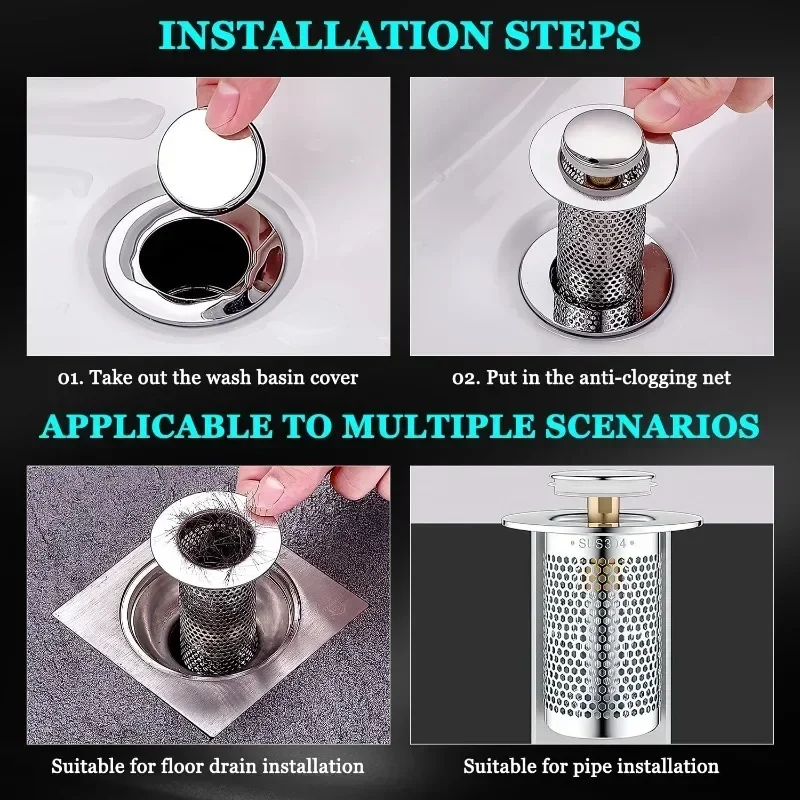 INSTALLATION STEPS

01. Take out the wash basin cover

02. Put in the anti-clogging net

APPLICABLE TO MULTIPLE SCENARIOS

SUS304

Suitable for floor drain installation

Suitable for pipe installation