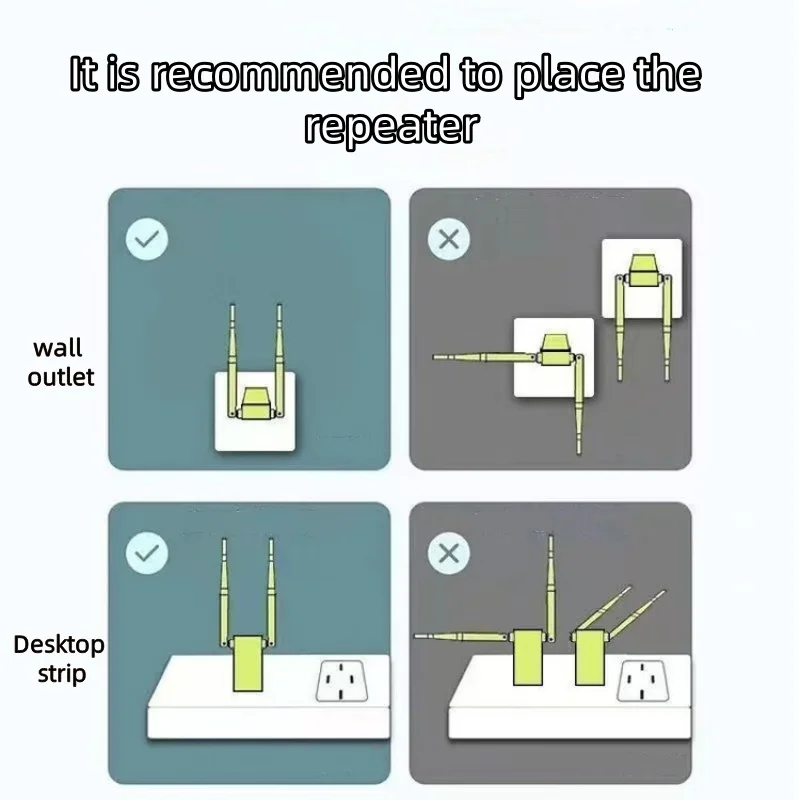 It is recommended to place the repeater

wall outlet

Desktop strip