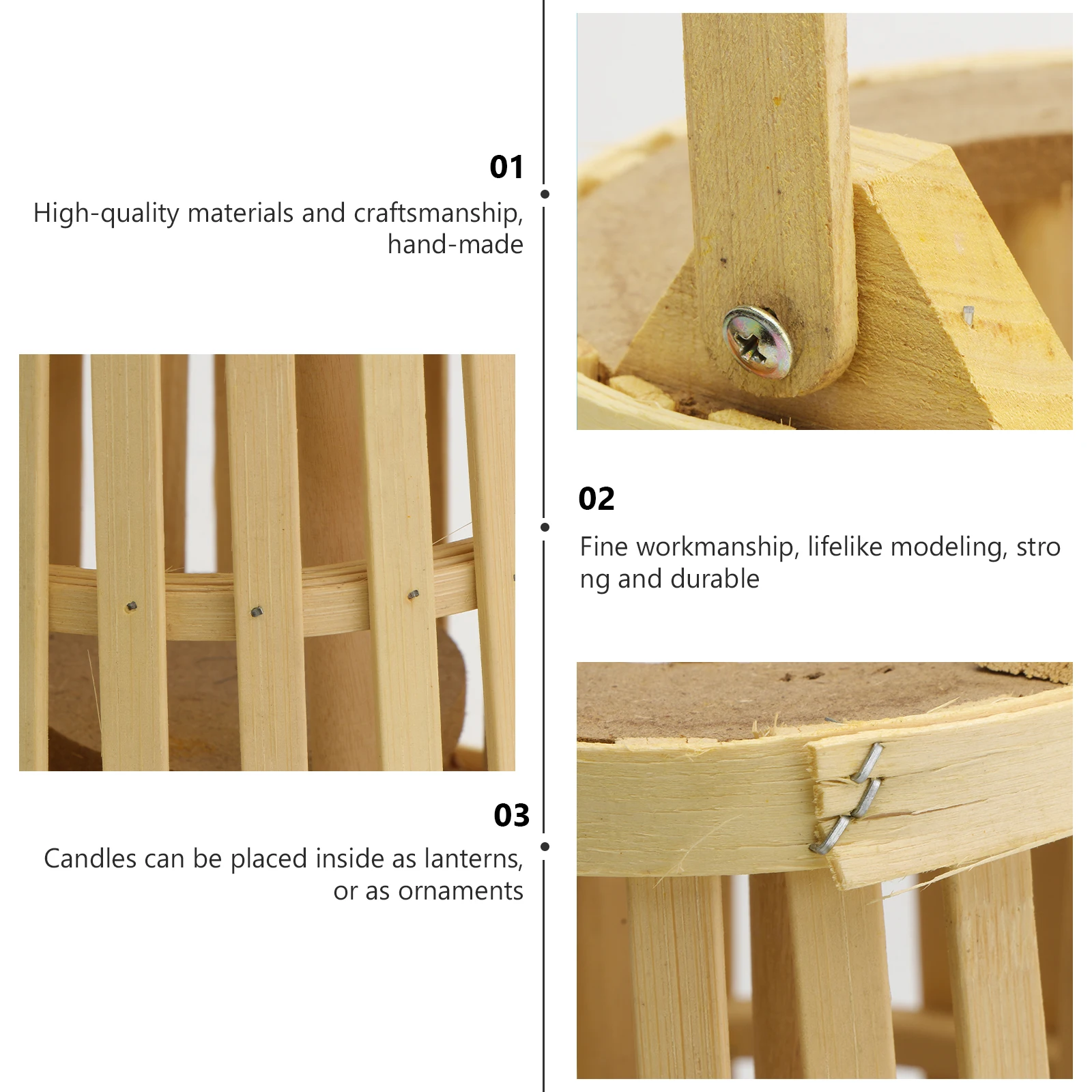 01

High-quality materials and craftsmanship, hand-made

02

Fine workmanship, lifelike modeling, stro ng and durable

03

Candles can be placed inside as lanterns, or as ornaments