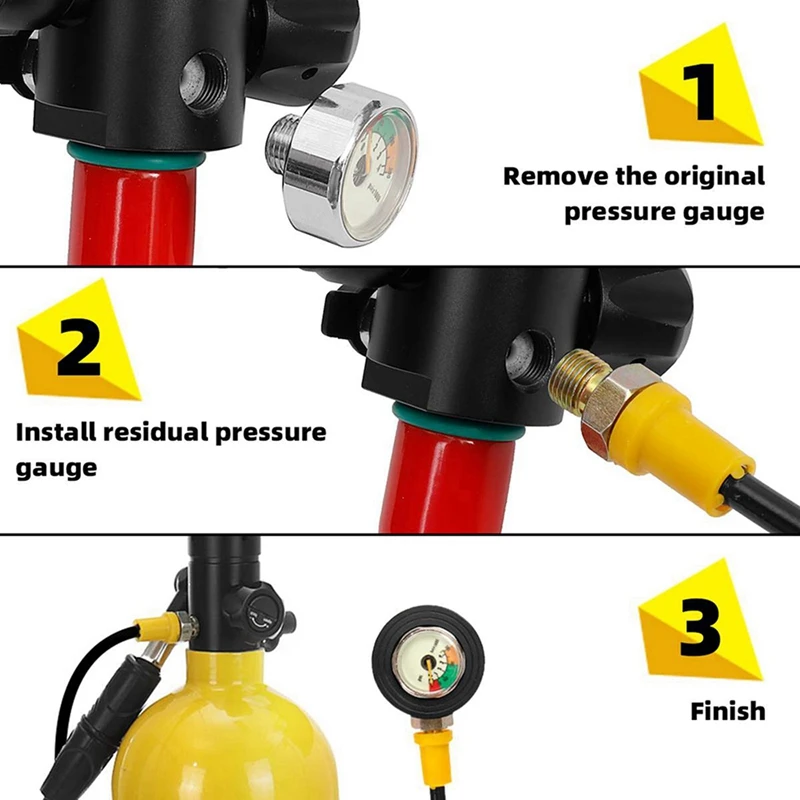 1

Remove the original pressure gauge

2

Install residual pressure gauge

3

Finish