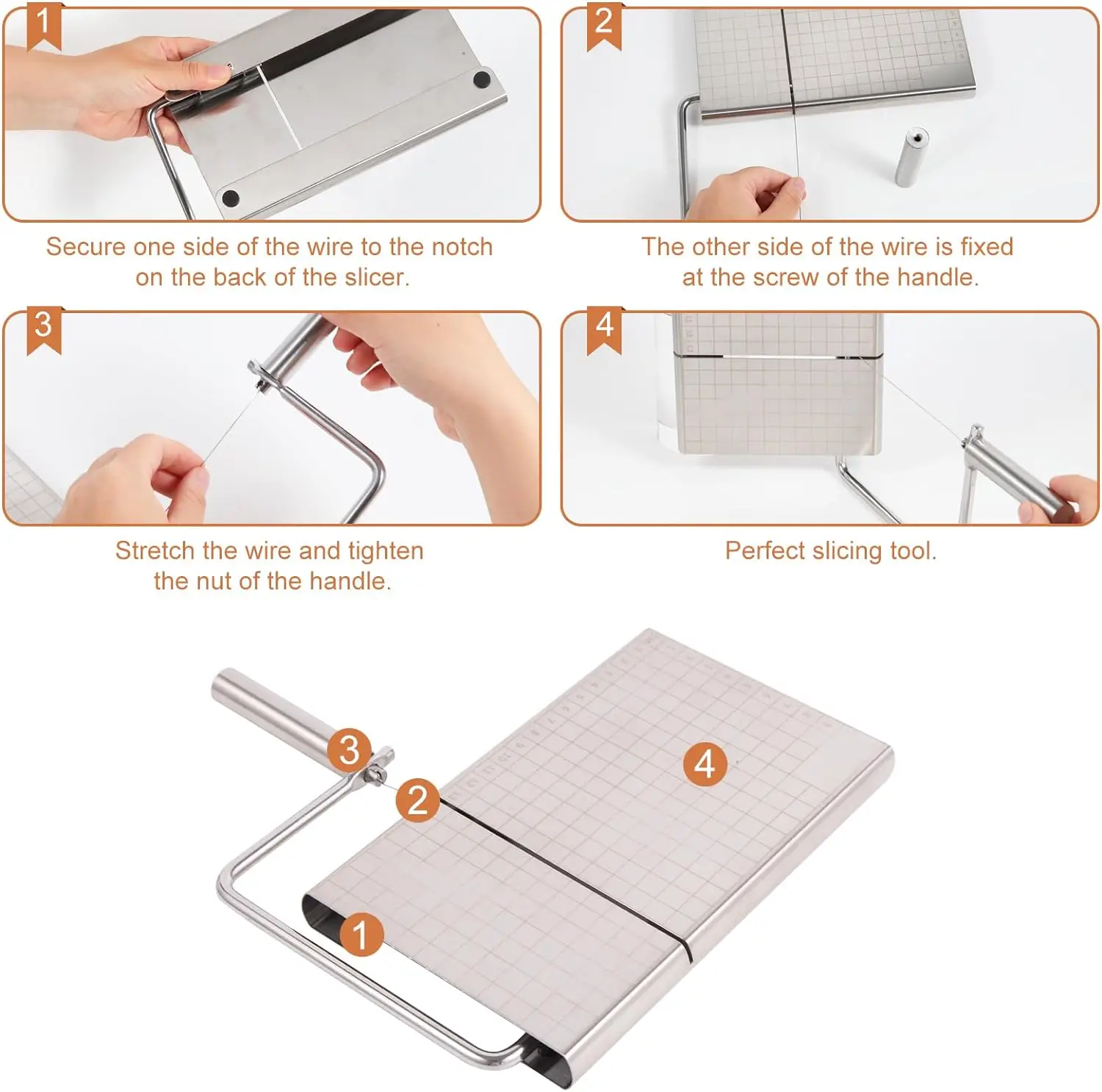 1

Secure one side of the wire to the notch on the back of the slicer.

2

The other side of the wire is fixed at the screw of the handle.

3

Stretch the wire and tighten the nut of the handle.

4

Perfect slicing tool.

3

2

4

1