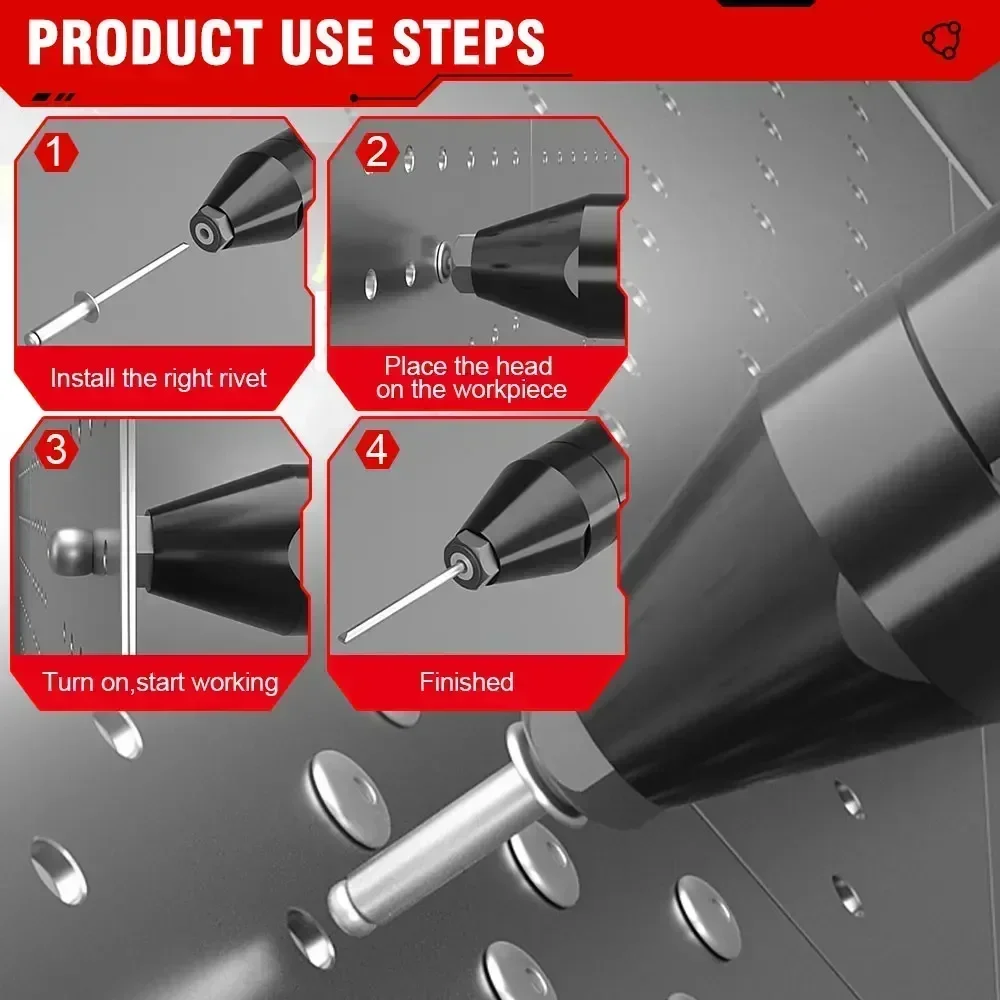 PRODUCT USE STEPS

1
Install the right rivet

2
Place the head on the workpiece

3
Turn on,start working

4
Finished