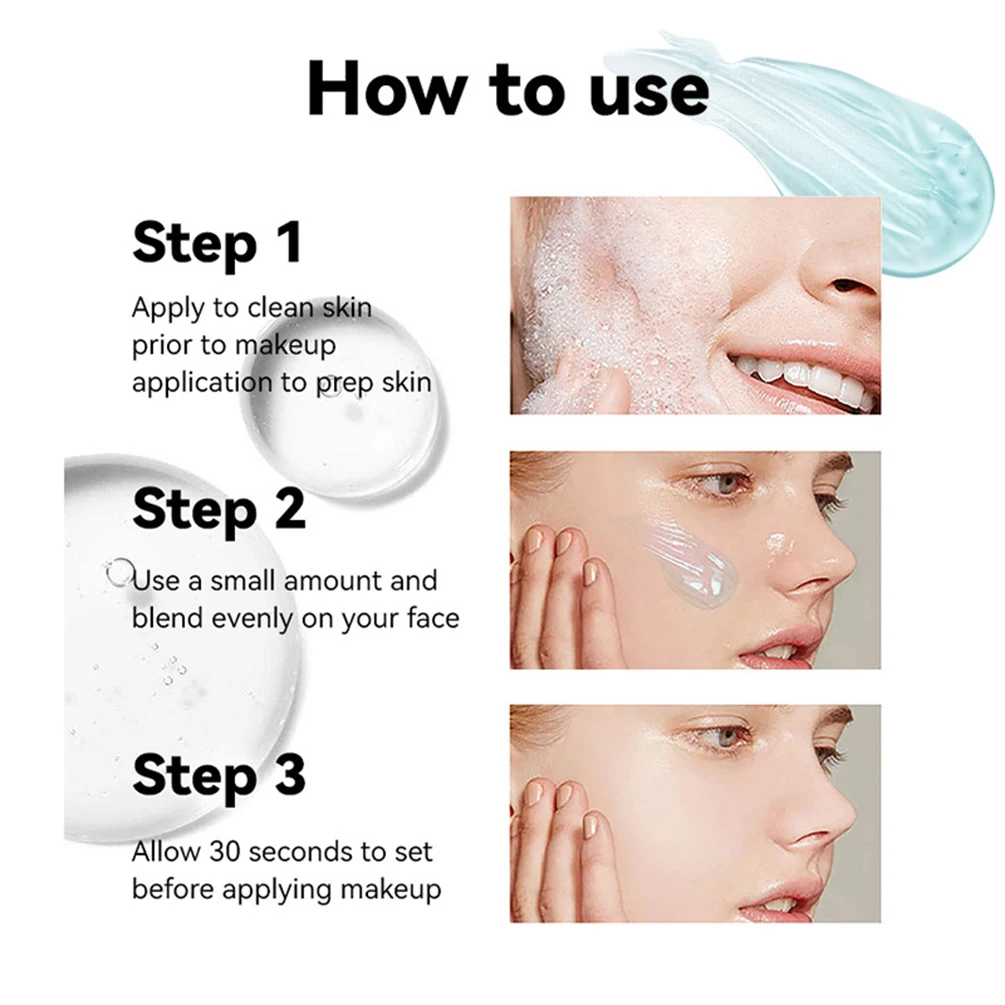 How to use

Step 1

Apply to clean skin prior to makeup application to prep skin

Step 2

Use a small amount and blend evenly on your face

Step 3

Allow 30 seconds to set before applying makeup