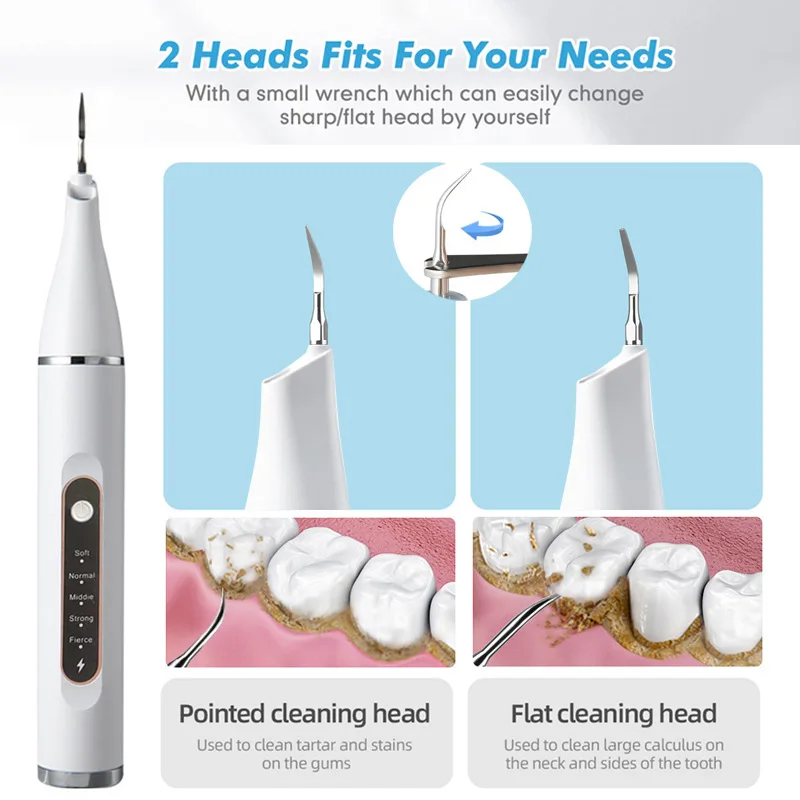 2 Heads Fits For Your Needs
With a small wrench which can easily change sharp/flat head by yourself

Soft
Normal
Middle
Strong
Fierce

Pointed cleaning head
Used to clean tartar and stains on the gums

Flat cleaning head
Used to clean large calculus on the neck and sides of the tooth