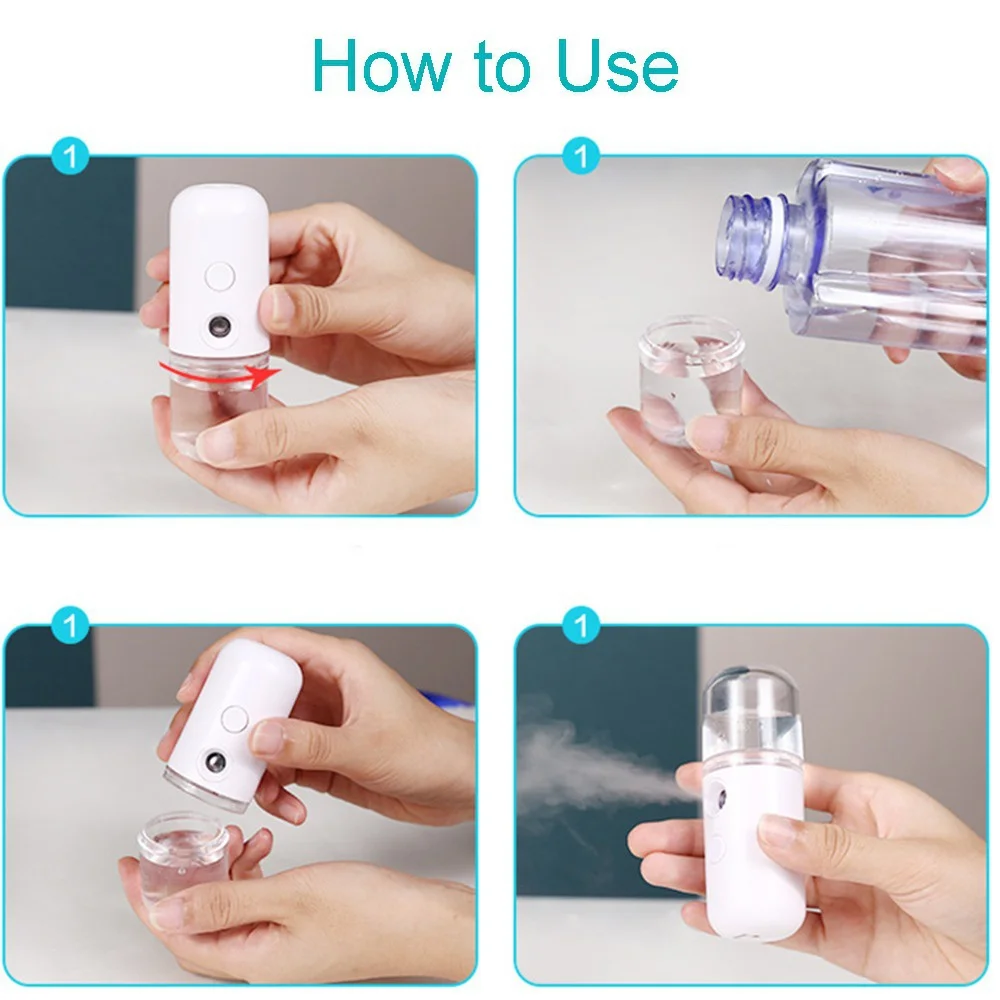 How to Use

1

1

1

1