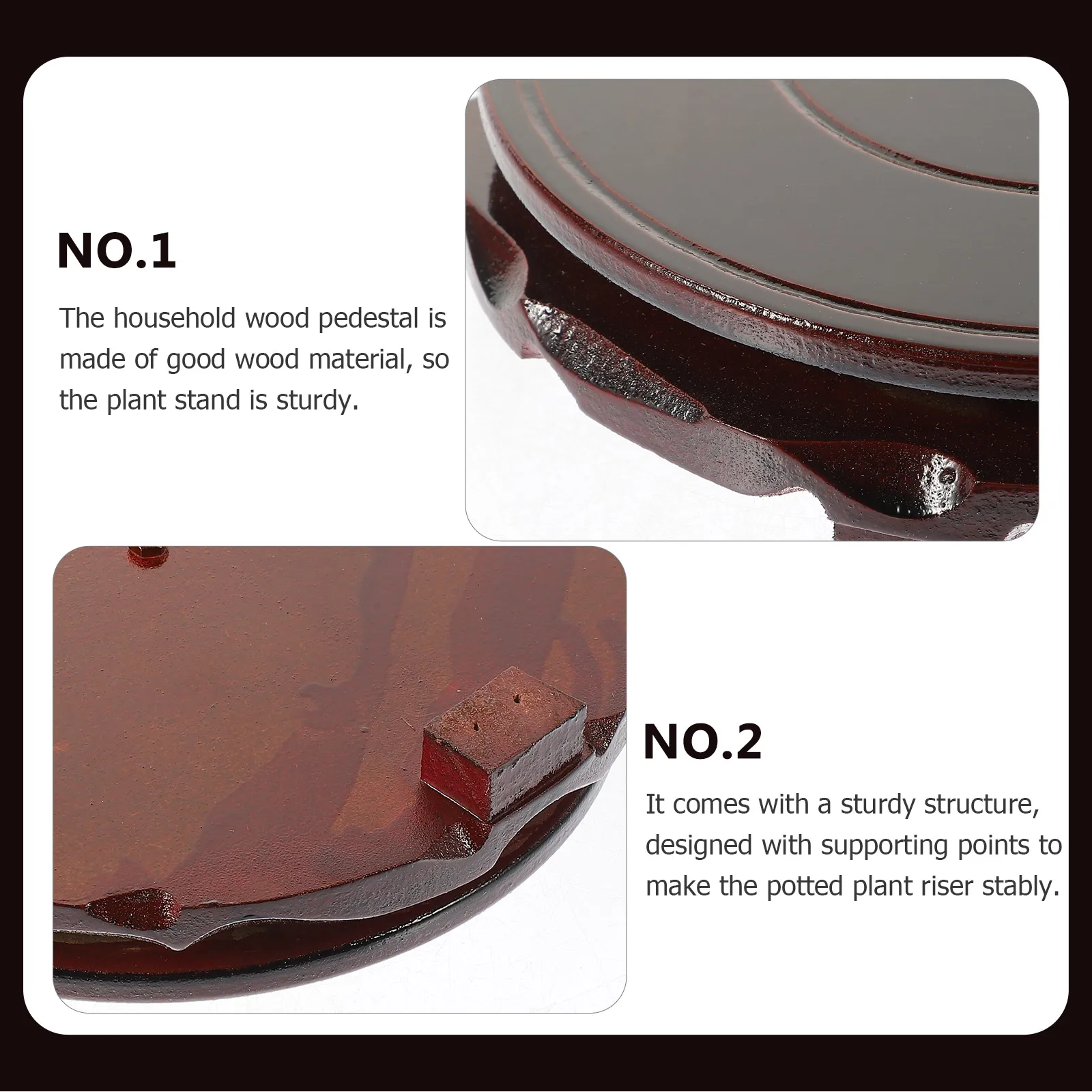 NO.1

The household wood pedestal is made of good wood material, so the plant stand is sturdy.

NO.2

It comes with a sturdy structure, designed with supporting points to make the potted plant riser stably.