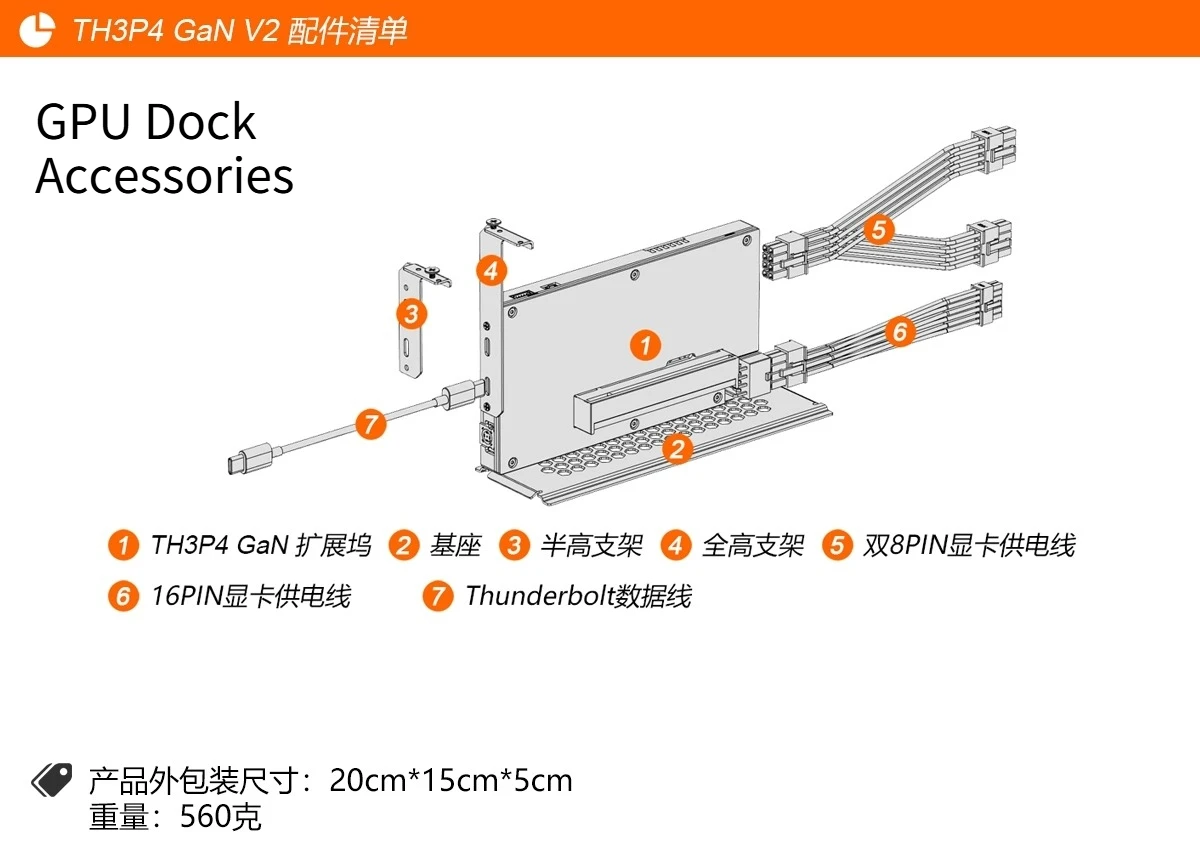 TH3P4 GaN V2 配件清单

GPU Dock
Accessories

5
4
3
1
6
7
2

1 TH3P4 GaN 扩展坞 2 基座 3 半高支架 4 全高支架 5 双8PIN显卡供电线
6 16PIN显卡供电线 7 Thunderbolt数据线

产品外包装尺寸：20cm*15cm*5cm
重量：560克