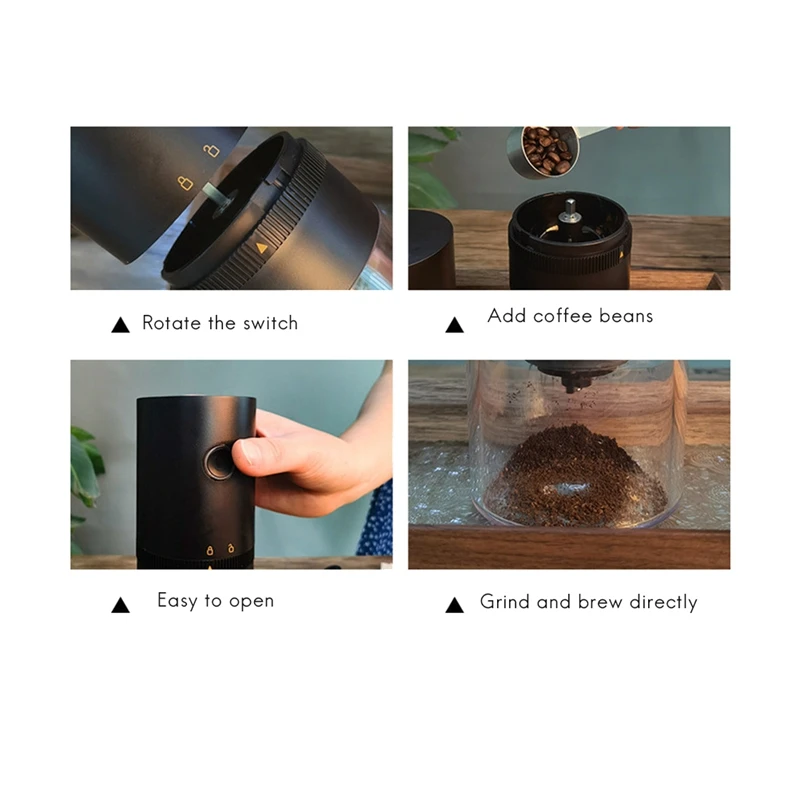 ▲ Rotate the switch

▲ Add coffee beans

▲ Easy to open

▲ Grind and brew directly