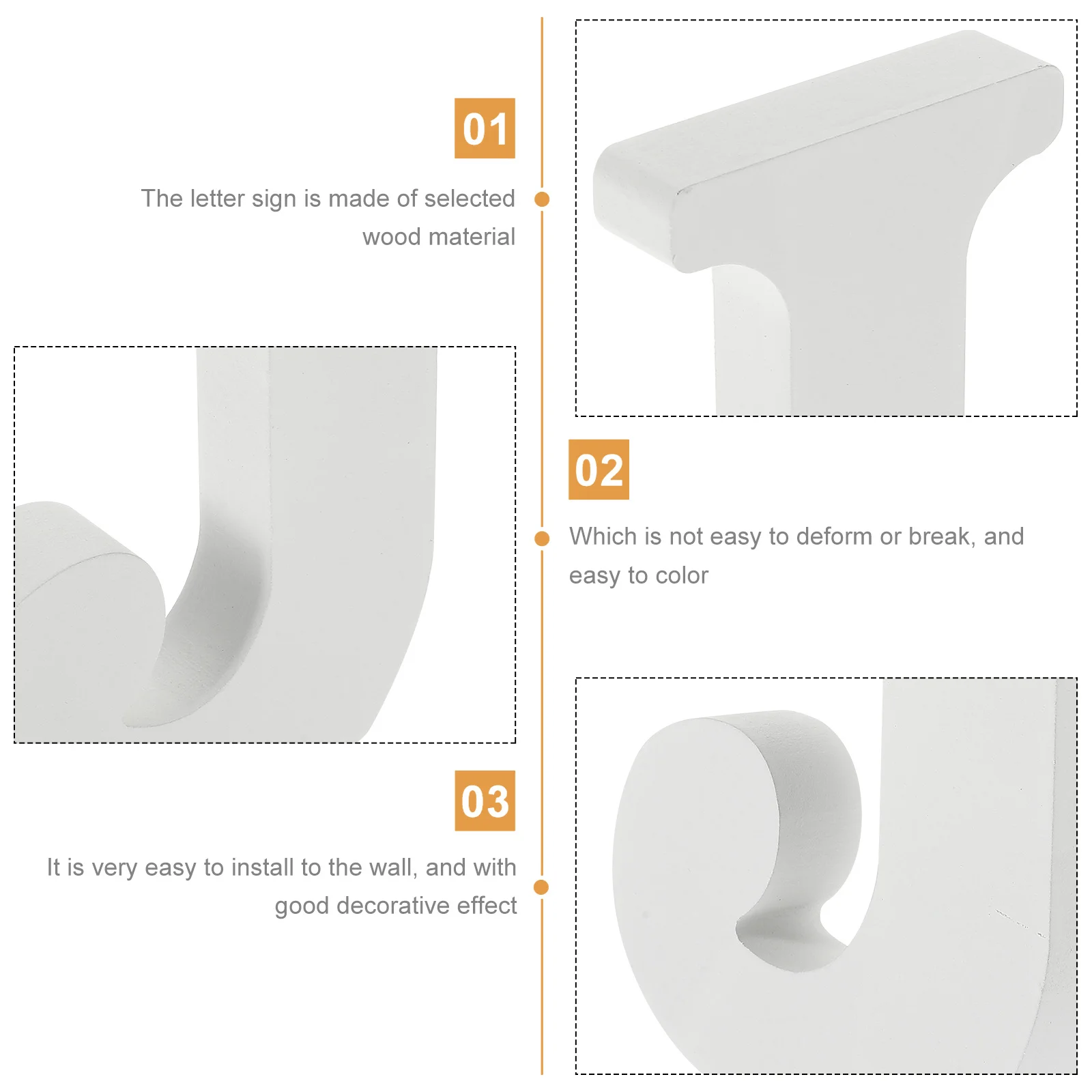 01

The letter sign is made of selected wood material

02

Which is not easy to deform or break, and easy to color

03

It is very easy to install to the wall, and with good decorative effect