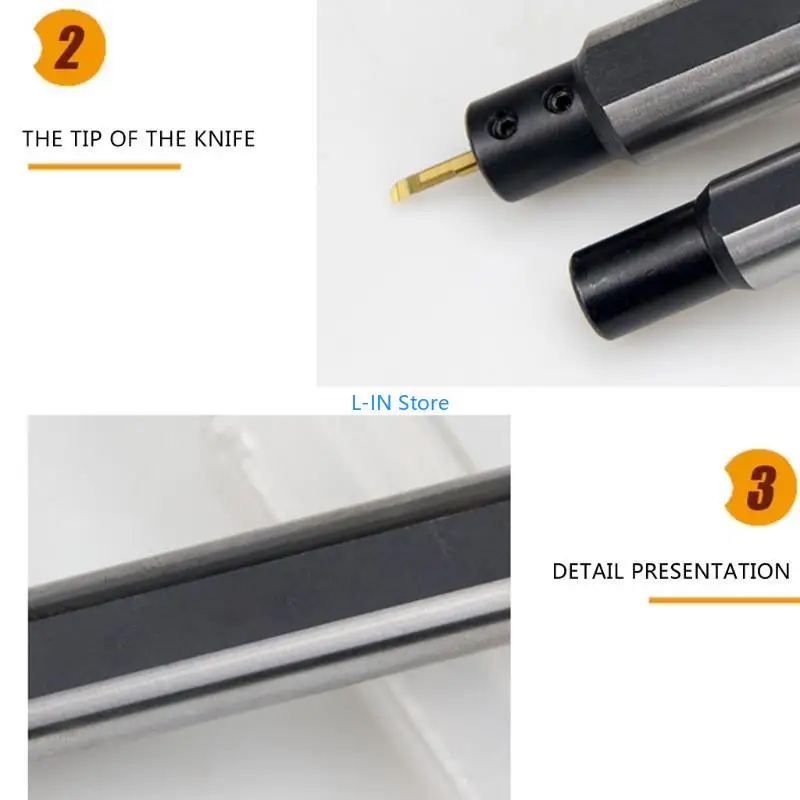 2

THE TIP OF THE KNIFE

L-IN Store

3

DETAIL PRESENTATION