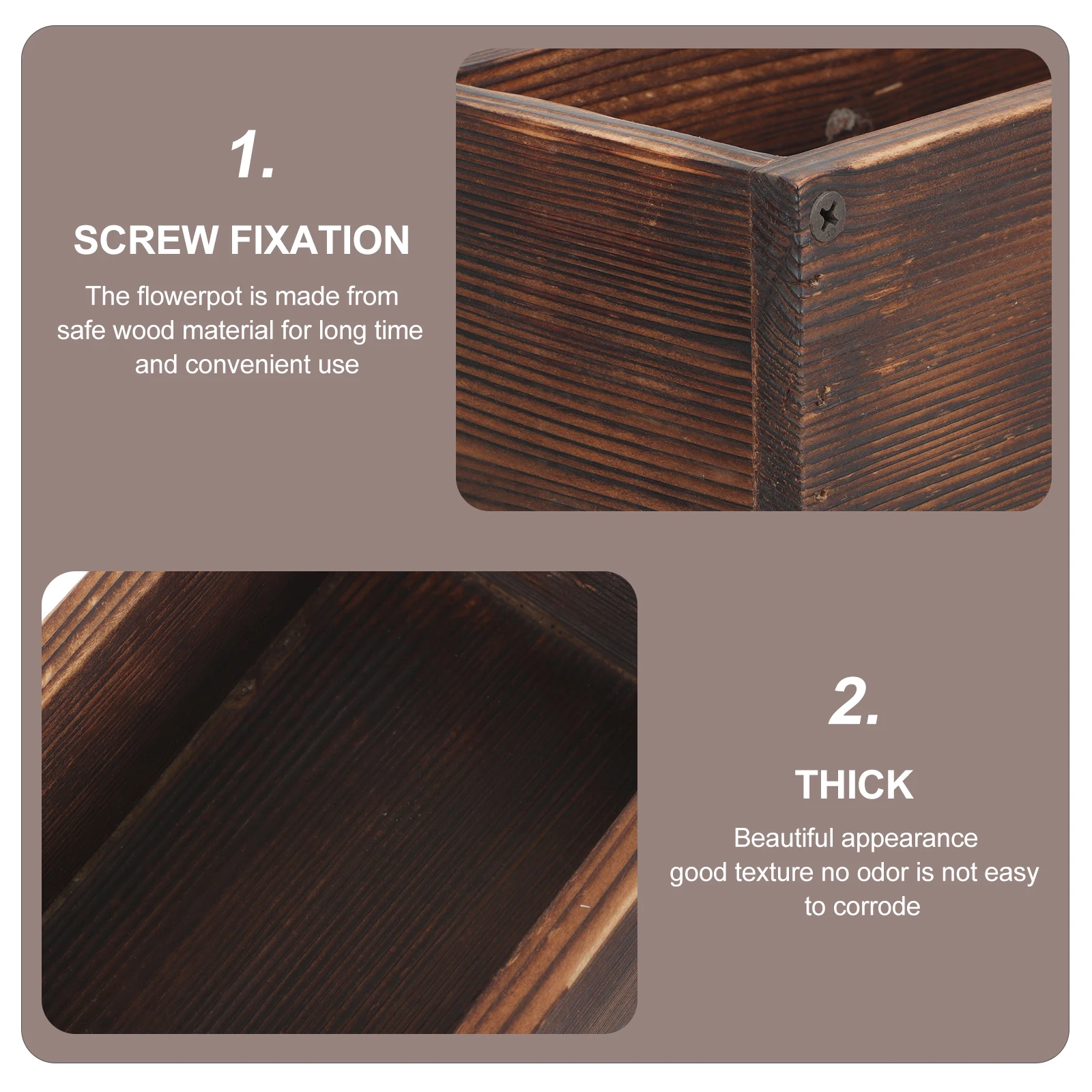 1.

SCREW FIXATION

The flowerpot is made from safe wood material for long time and convenient use

2.

THICK

Beautiful appearance good texture no odor is not easy to corrode