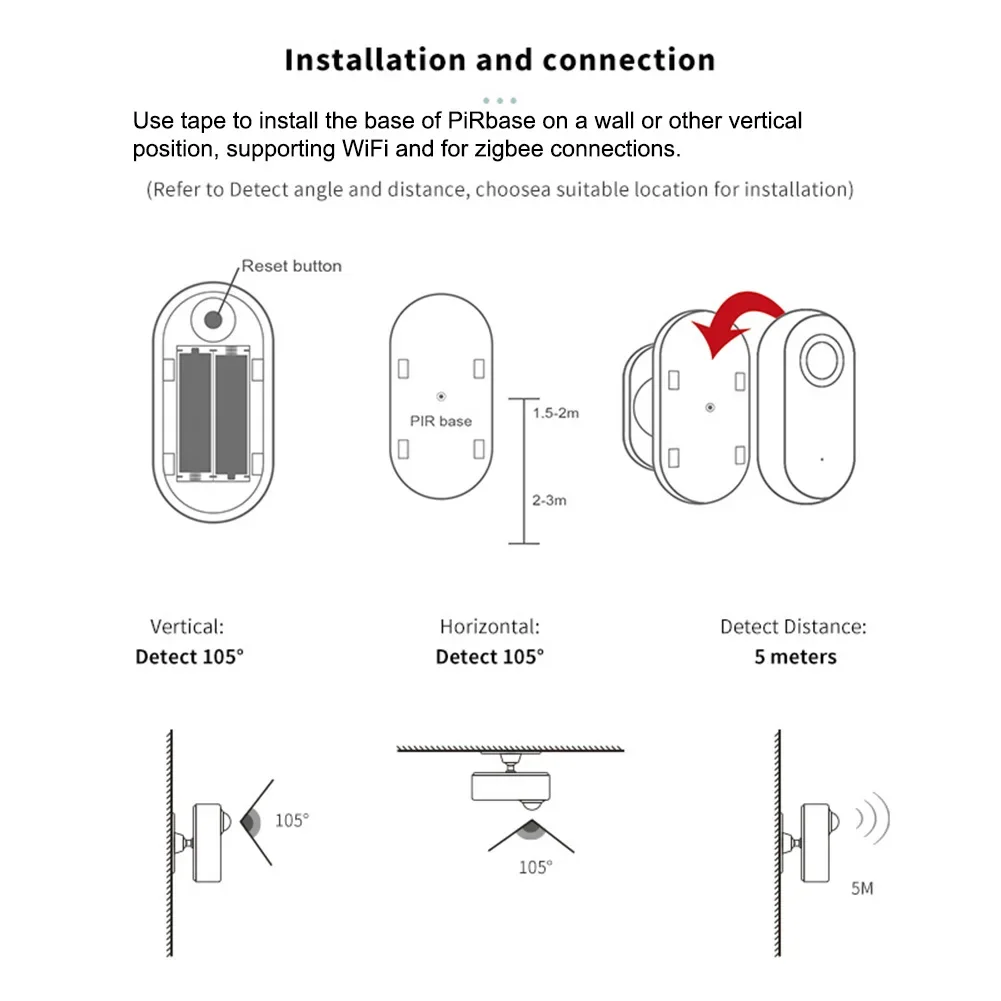 Installation and connection

Use tape to install the base of PiRbase on a wall or other vertical position, supporting WiFi and for zigbee connections.

(Refer to Detect angle and distance, choosea suitable location for installation)

Reset button

PIR base

1.5-2m

2-3m

Vertical:
Detect 105°

Horizontal:
Detect 105°

Detect Distance:
5 meters

105°

105°

5M