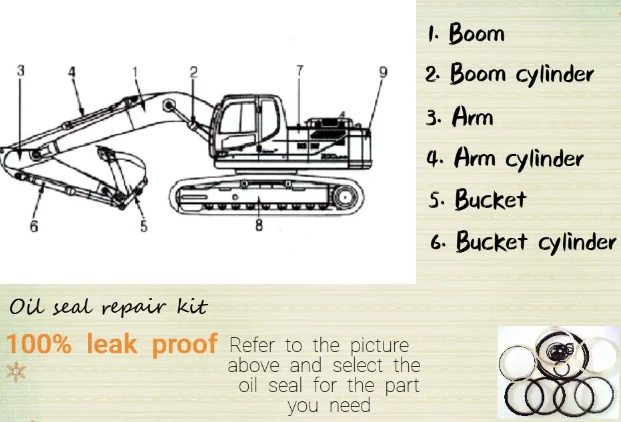 3 4 1 2 7 9

6 5 8

1. Boom
2. Boom cylinder
3. Arm
4. Arm cylinder
5. Bucket
6. Bucket cylinder

Oil seal repair kit

100% leak proof

Refer to the picture above and select the oil seal for the part you need