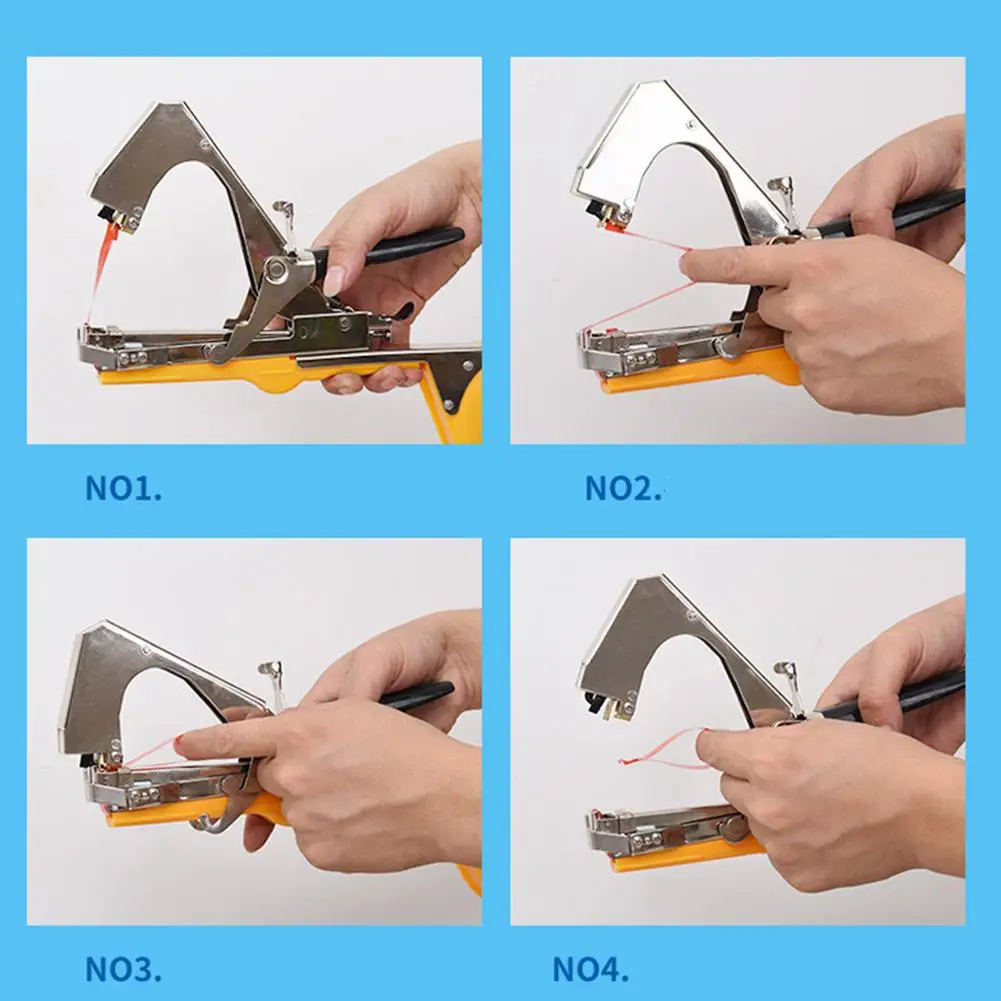 NO1.

NO2.

NO3.

NO4.