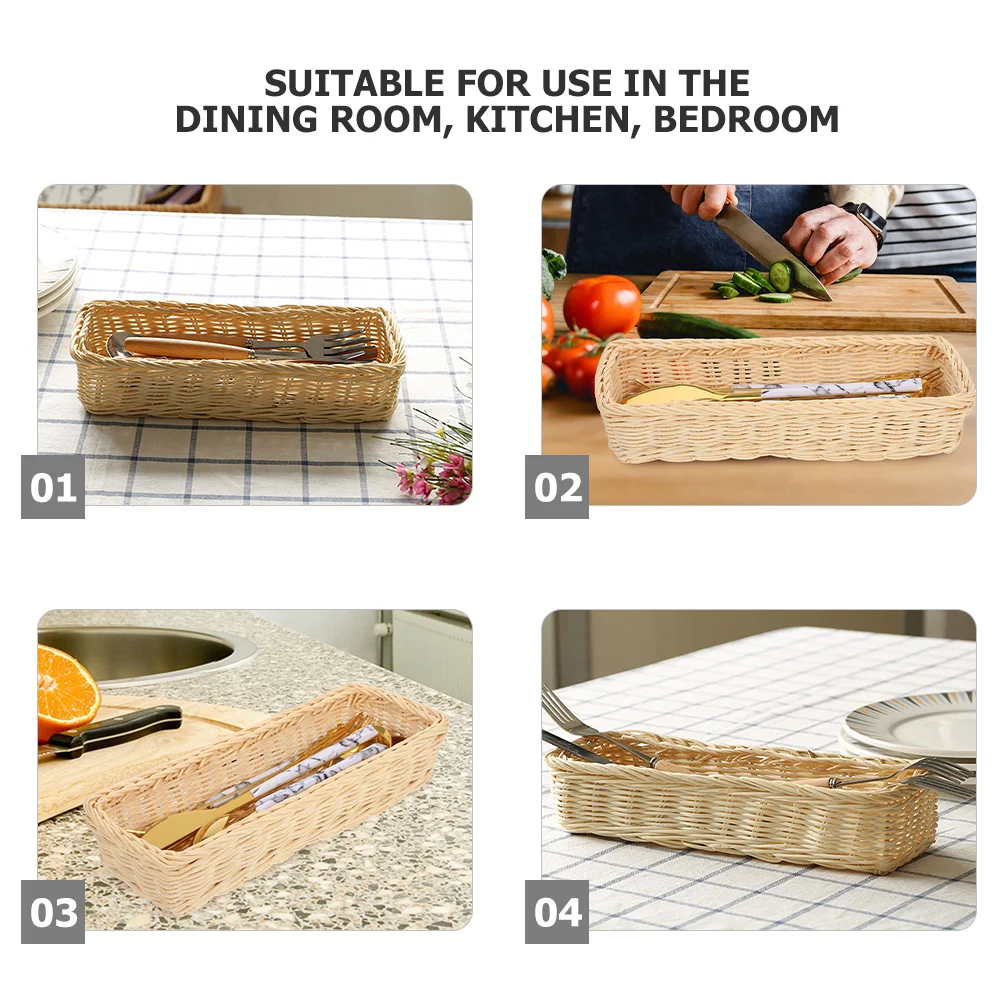 SUITABLE FOR USE IN THE DINING ROOM, KITCHEN, BEDROOM

01

02

03

04