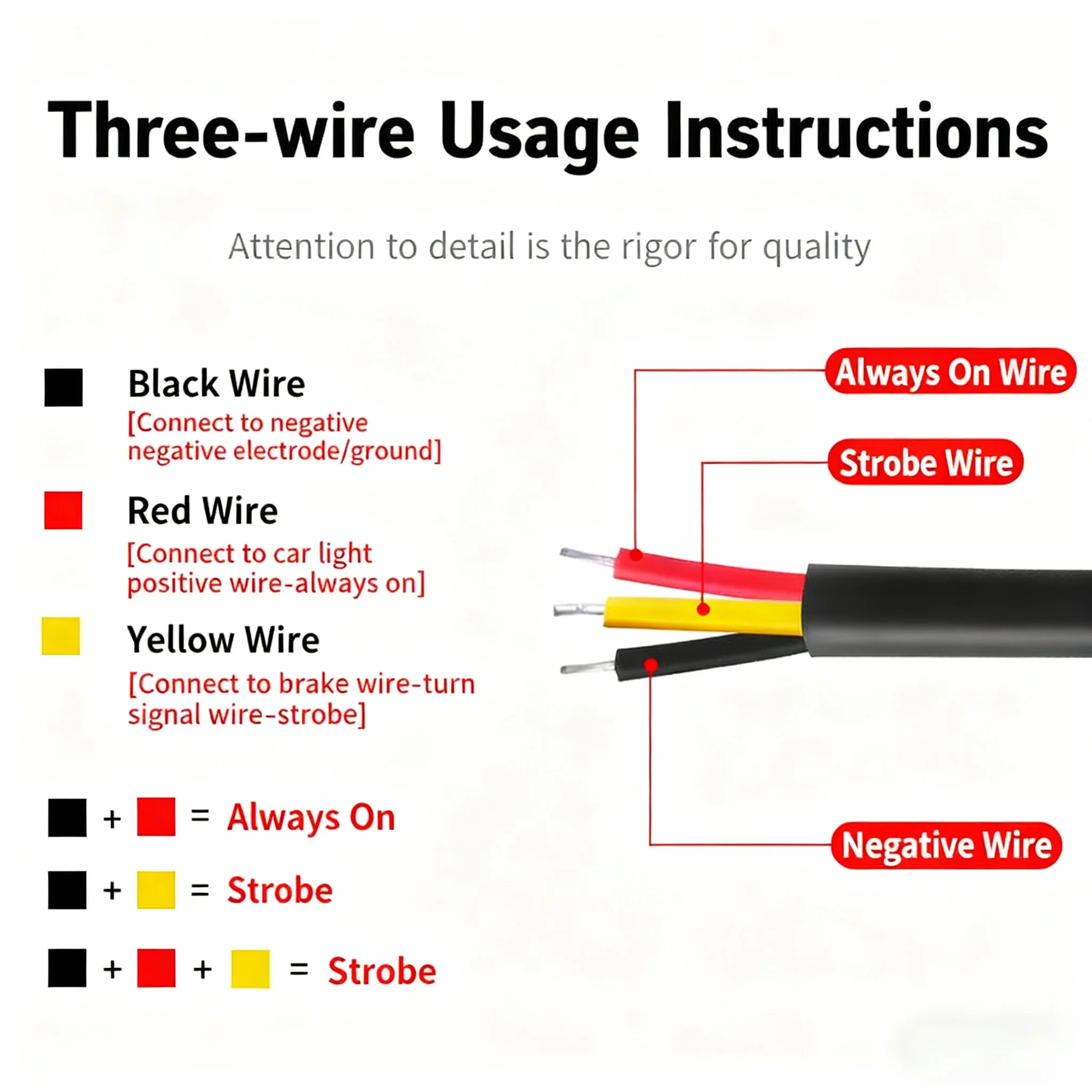 Three-wire Usage Instructions

Attention to detail is the rigor for quality

Black Wire
[Connect to negative negative electrode/ground]

Red Wire
[Connect to car light positive wire-always on]

Yellow Wire
[Connect to brake wire-turn signal wire-strobe]

+ = Always On

+ = Strobe

+ + = Strobe

Always On Wire

Strobe Wire

Negative Wire