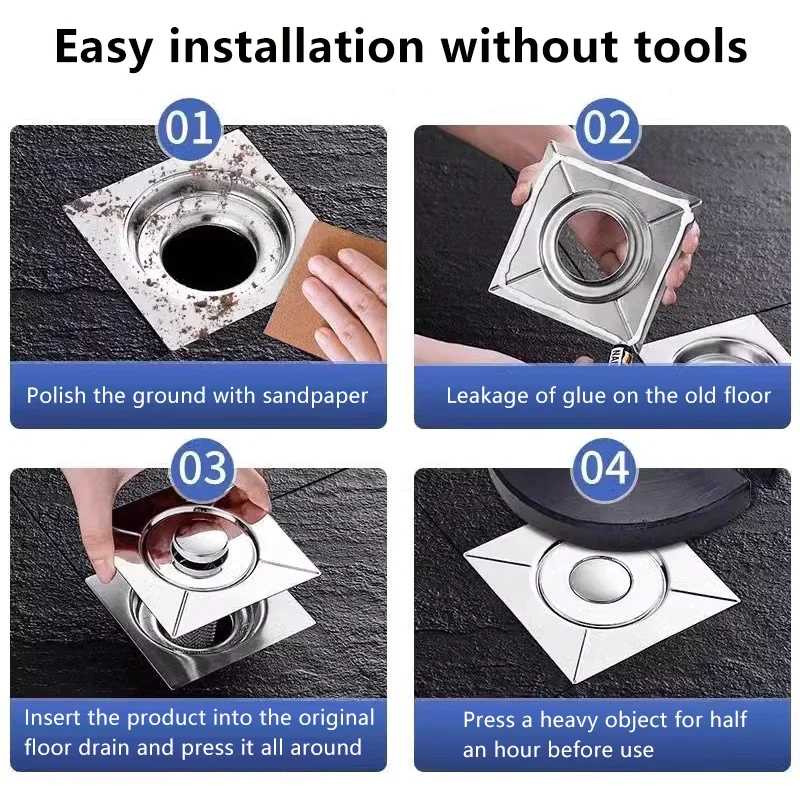 Easy installation without tools

01

Polish the ground with sandpaper

02

Leakage of glue on the old floor

03

Insert the product into the original floor drain and press it all around

04

Press a heavy object for half an hour before use